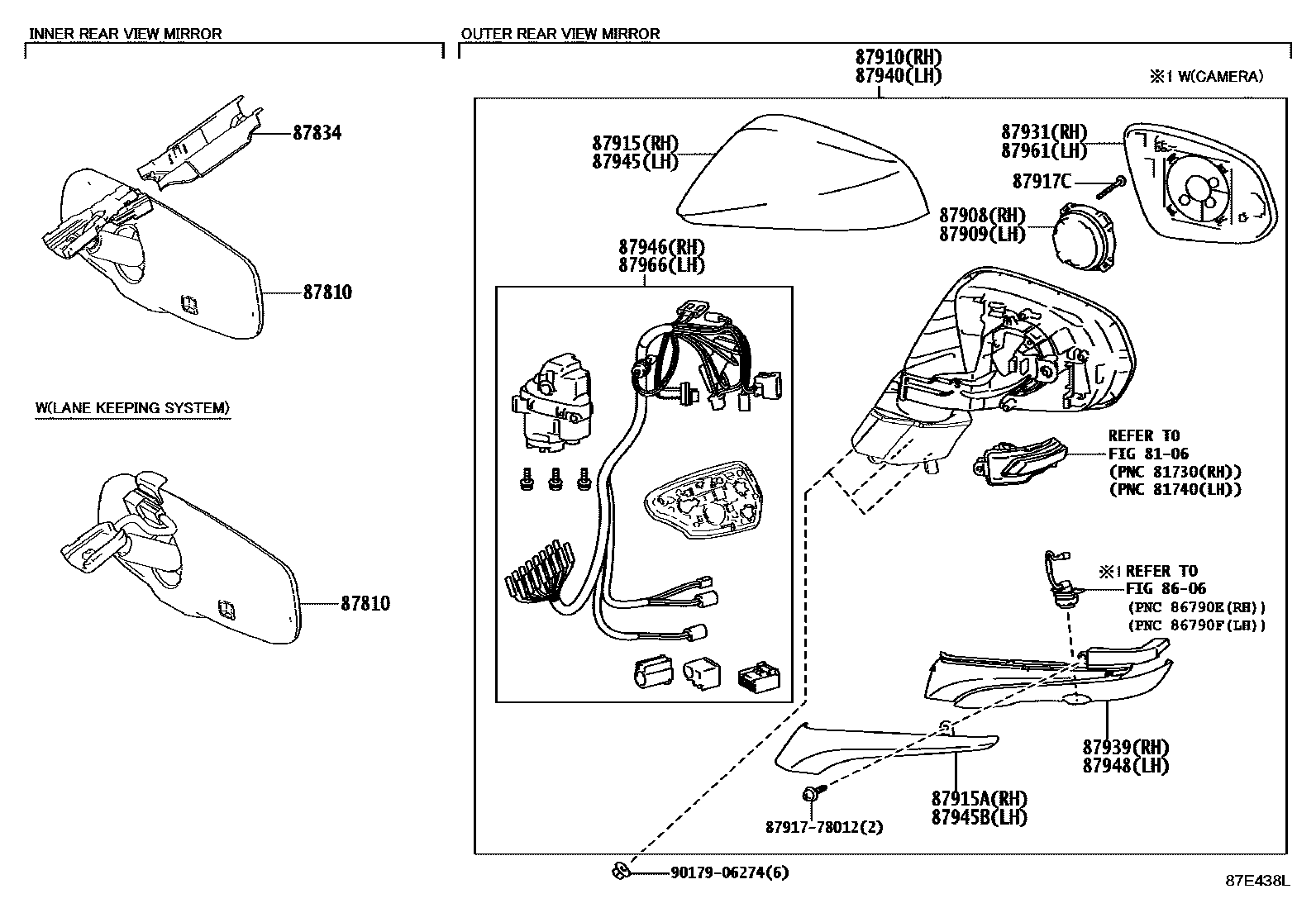 INNER REAR VIEW MIRROR

87834

87810

W(LANE KEEPING SYSTEM)

87810

OUTER REAR VIEW MIRROR

87910(RH)
87940(LH)

※1 W(CAMERA)

87915(RH)
87945(LH)

87931(RH)
87961(LH)

87917C

87908(RH)
87909(LH)

87946(RH)
87966(LH)

REFER TO
FIG 81-06
(PNC 81730(RH))
(PNC 81740(LH))

※1 REFER TO
FIG 86-06
(PNC 86790E(RH))
(PNC 86790F(LH))

87939(RH)
87948(LH)

87915A(RH)
87945B(LH)

87917-78012(2)

90179-06274(6)

87E438L