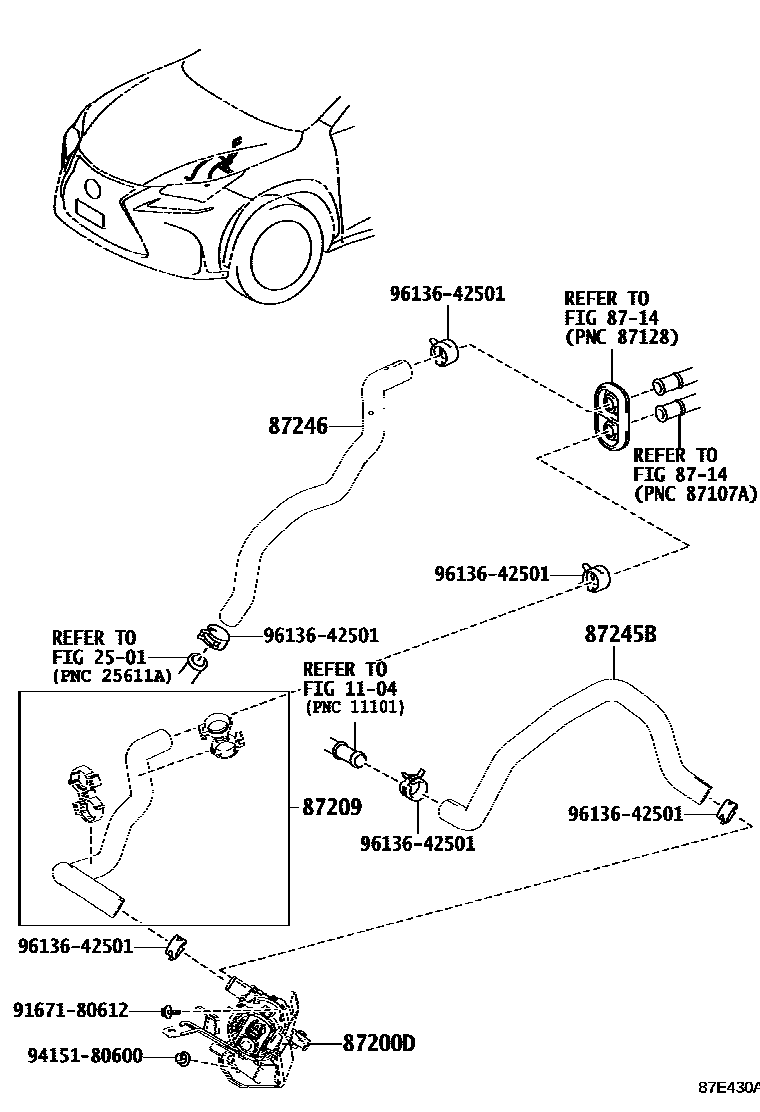 96136-42501

REFER TO
FIG 87-14
(PNC 87128)

87246

REFER TO
FIG 87-14
(PNC 87107A)

96136-42501

REFER TO
FIG 25-01
(PNC 25611A)

96136-42501

87245B

REFER TO
FIG 11-04
(PNC 11101)

87209

96136-42501

96136-42501

96136-42501

91671-80612

87200D

94151-80600

87E430A