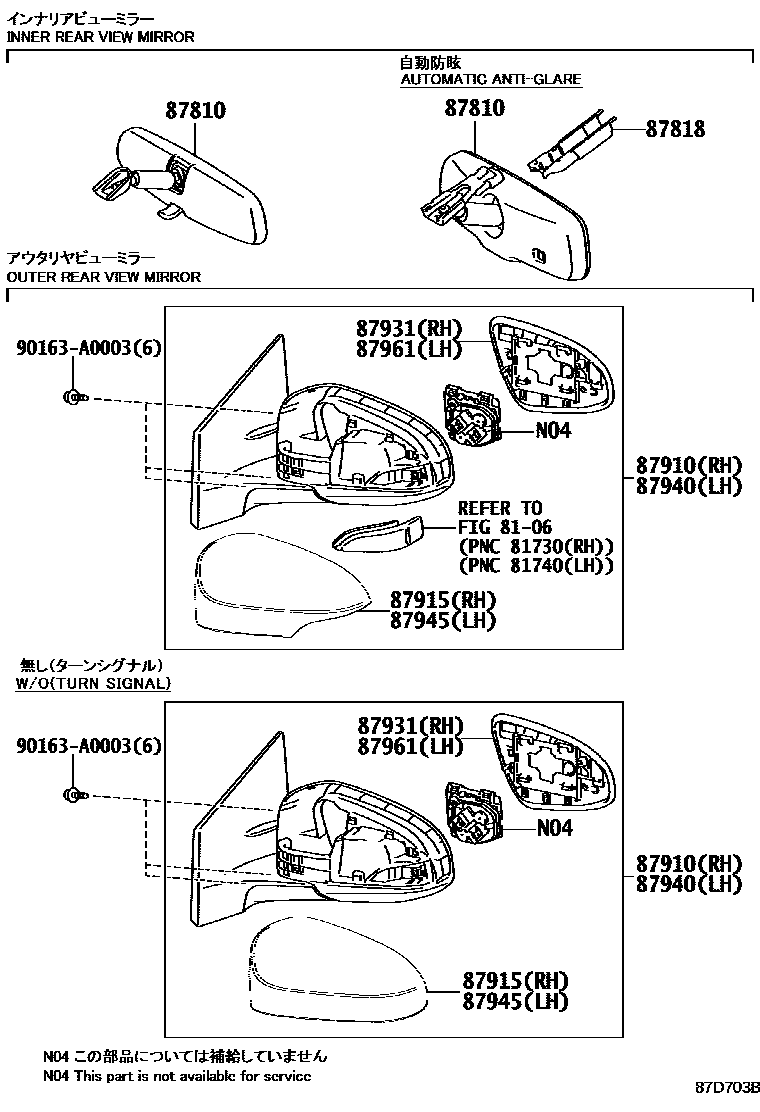 インナリアビューミラー
INNER REAR VIEW MIRROR

自動防眩
AUTOMATIC ANTI-GLARE

87810

87810

87818

アウタリヤビューミラー
OUTER REAR VIEW MIRROR

90163-A0003(6)

87931(RH)
87961(LH)

N04

87910(RH)
87940(LH)

REFER TO
FIG 81-06
(PNC 81730(RH))
(PNC 81740(LH))

87915(RH)
87945(LH)

無し(ターンシグナル)
W/O(TURN SIGNAL)

90163-A0003(6)

87931(RH)
87961(LH)

N04

87910(RH)
87940(LH)

87915(RH)
87945(LH)

N04 この部品については補給していません
N04 This part is not available for service

87D703B