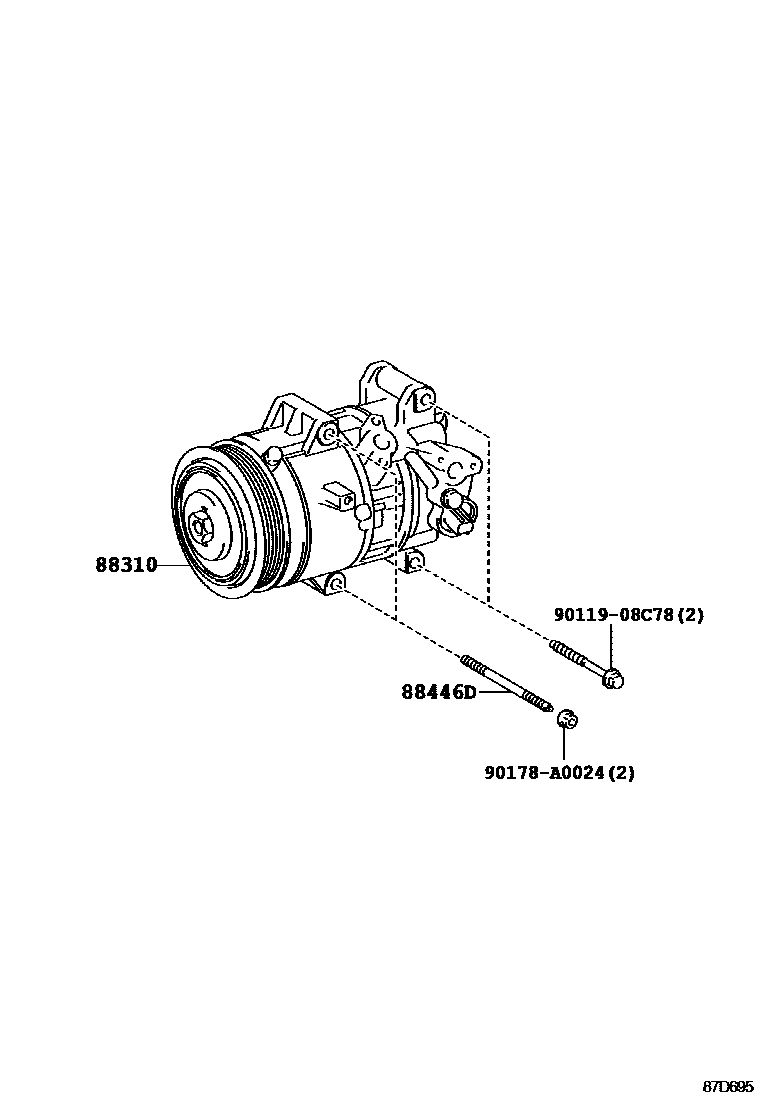 88310

90119-08C78(2)

88446D

90178-A0024(2)

87D695