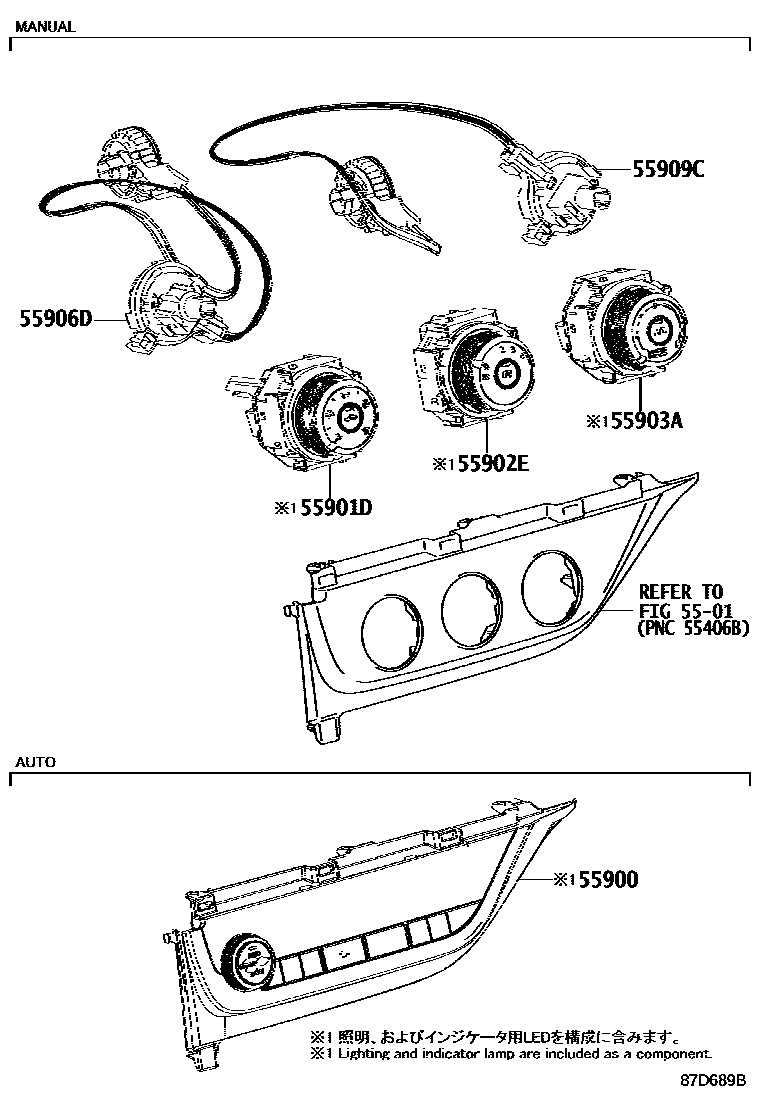 MANUAL

55909C

55906D

※1 55903A

※1 55902E

※1 55901D

REFER TO FIG 55-01 (PNC 55406B)

AUTO

※1 55900

※1 照明、およびインジケータ用LEDを構成に含みます。
※1 Lighting and indicator lamp are included as a component.

87D689B