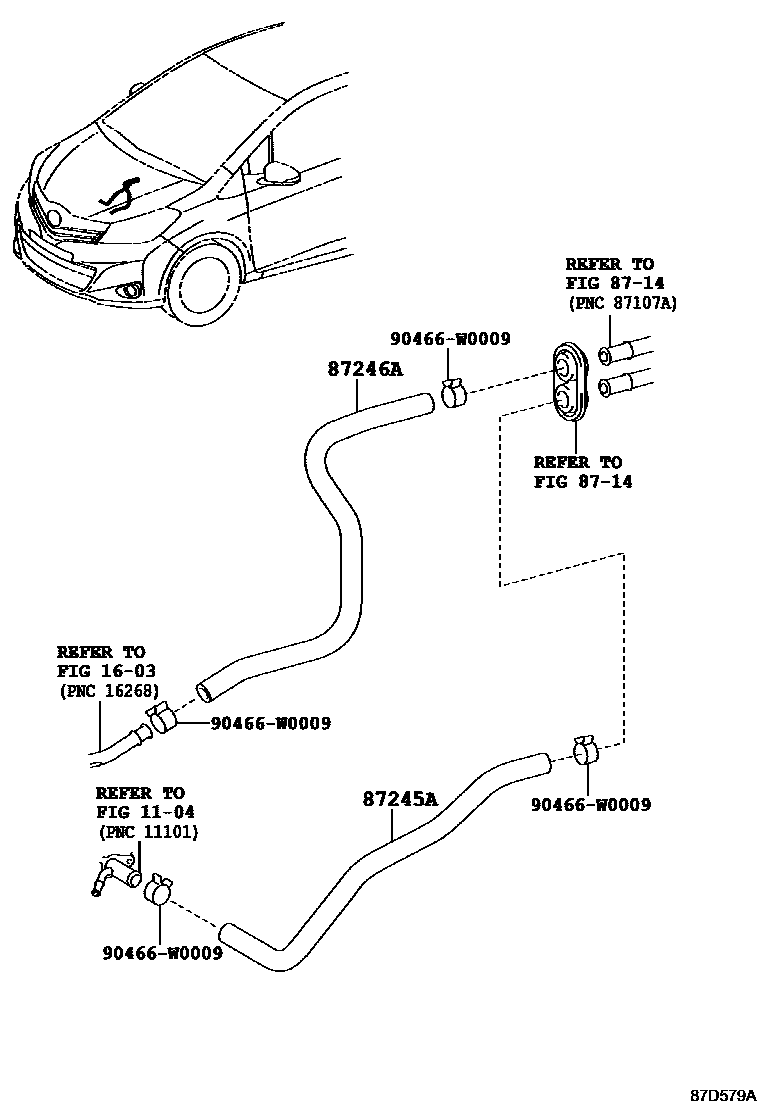 REFER TO
FIG 87-14
(PNC 87107A)

90466-W0009

87246A

REFER TO
FIG 87-14

REFER TO
FIG 16-03
(PNC 16268)

90466-W0009

REFER TO
FIG 11-04
(PNC 11101)

87245A

90466-W0009

90466-W0009

87D579A