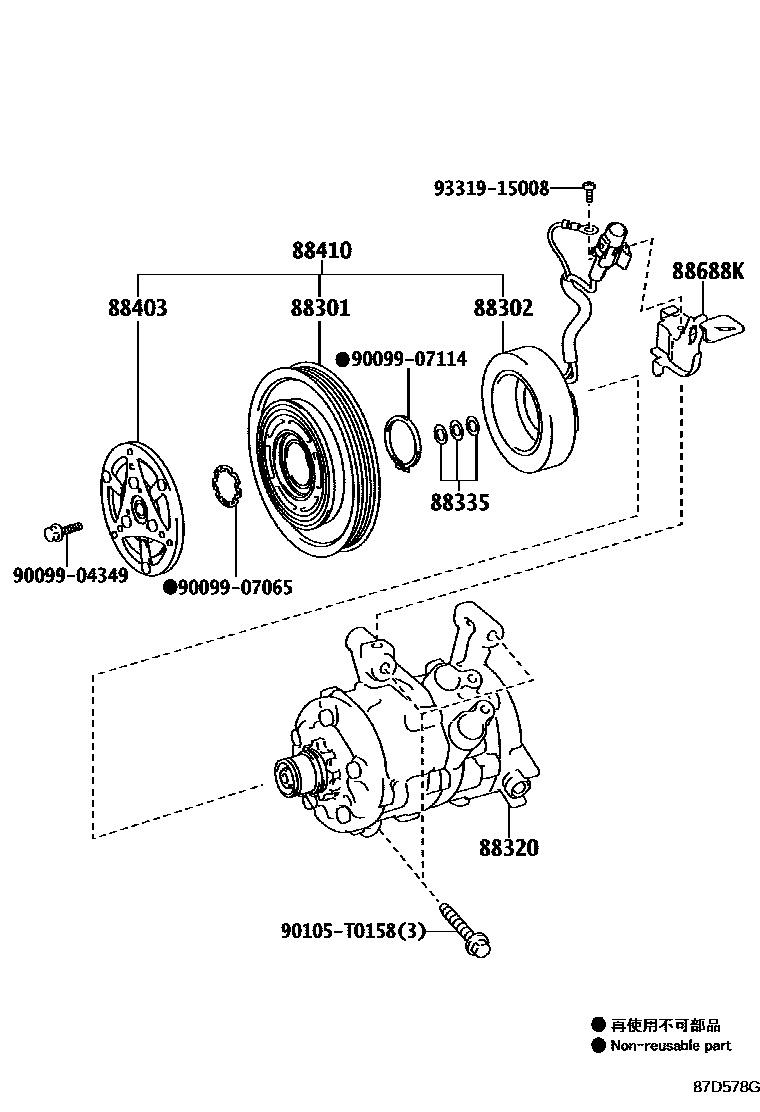 93319-15008

88410

88688K

88403

88301

88302

●90099-07114

88335

90099-04349

●90099-07065

88320

90105-T0158(3)

● 再使用不可部品
● Non-reusable part

87D578G