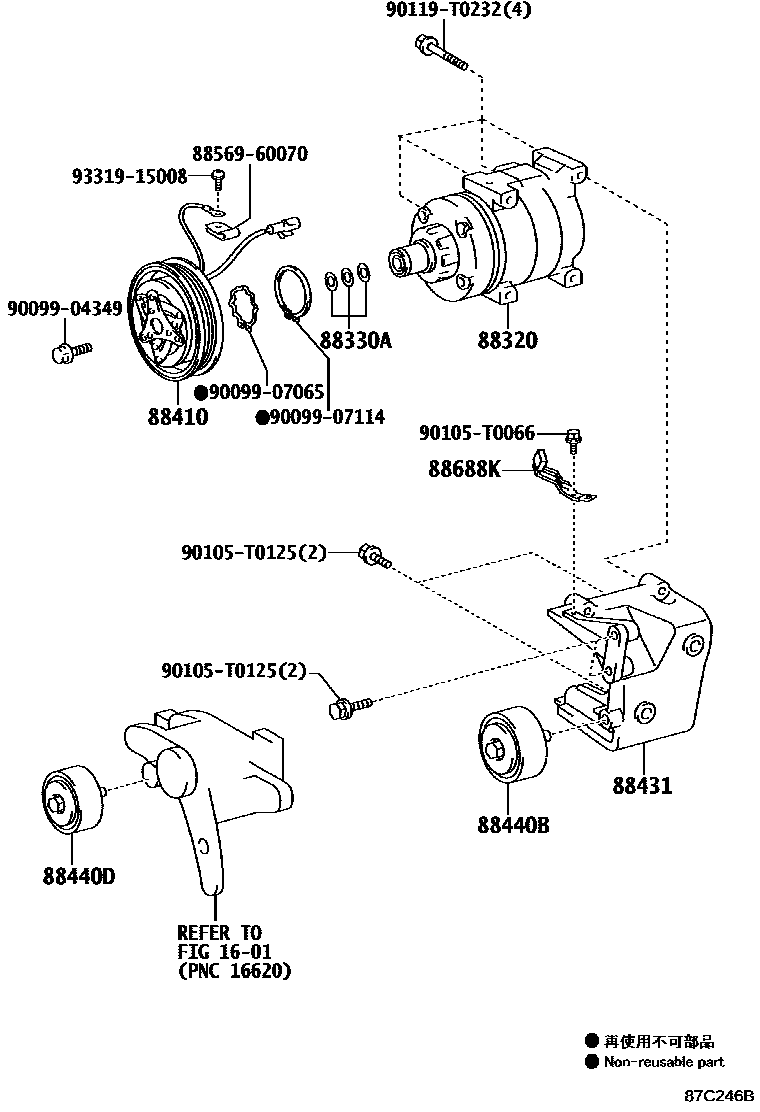 90119-T0232(4)

88569-60070
93319-15008

90099-04349

88330A
88320

●90099-07065
88410
●90099-07114

90105-T0066
88688K

90105-T0125(2)

90105-T0125(2)

88431

88440B

88440D

REFER TO
FIG 16-01
(PNC 16620)

● 再使用不可部品
● Non-reusable part

87C246B