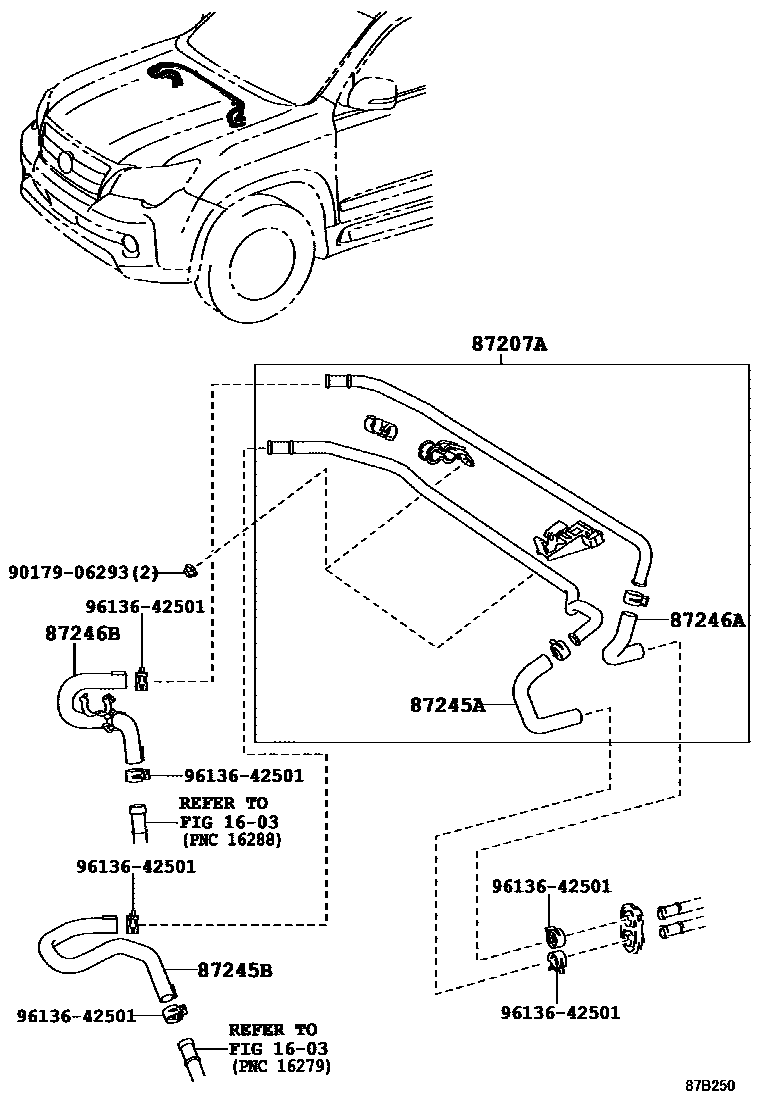 87207A

90179-06293(2)

96136-42501

87246B

87246A

87245A

96136-42501

REFER TO
FIG 16-03
(PNC 16288)

96136-42501

96136-42501

87245B

96136-42501

96136-42501

REFER TO
FIG 16-03
(PNC 16279)

87B250