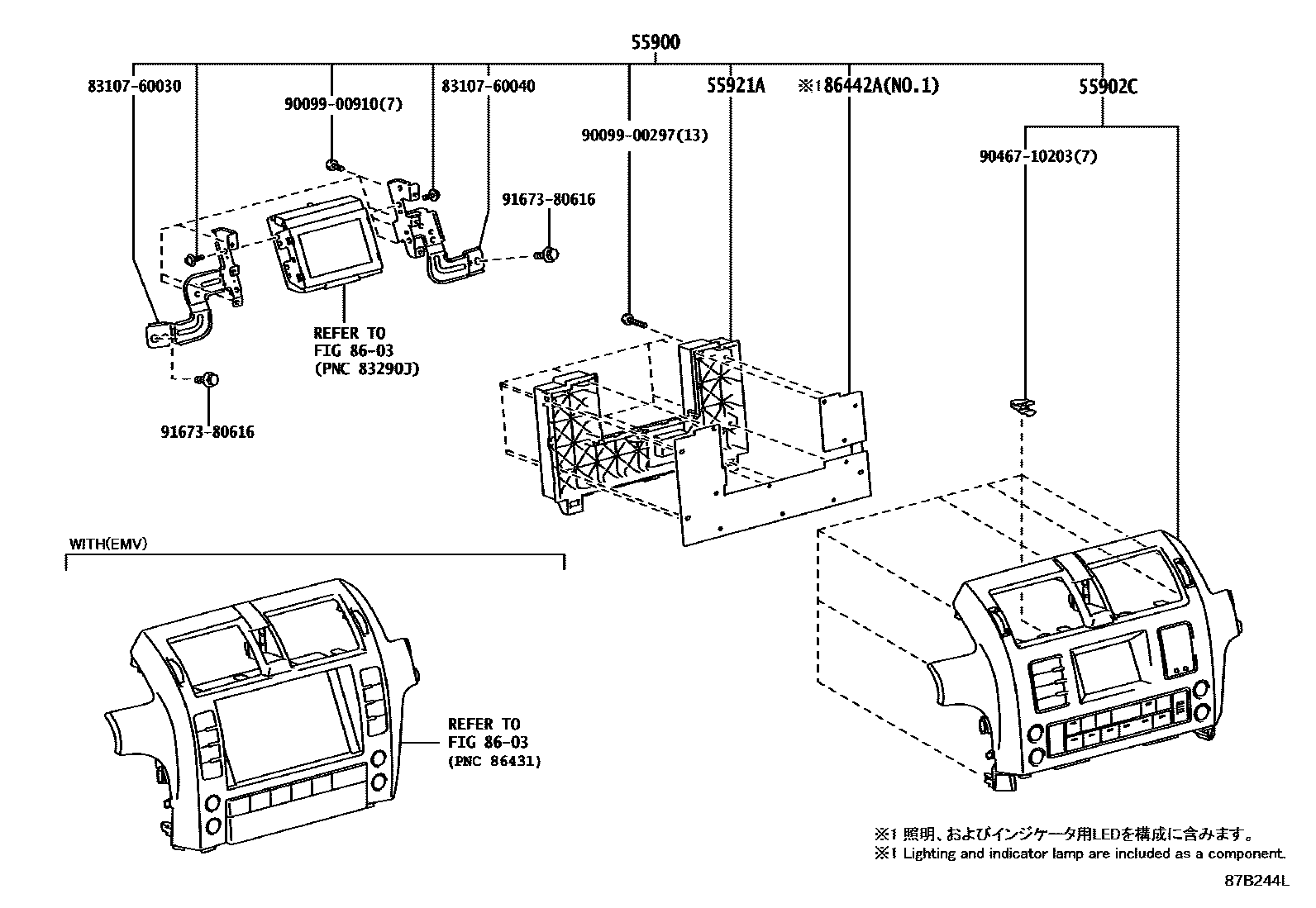 55900

83107-60030

90099-00910(7)

83107-60040

55921A

※1 86442A(NO.1)

55902C

90099-00297(13)

90467-10203(7)

91673-80616

REFER TO
FIG 86-03
(PNC 83290J)

91673-80616

WITH(EMV)

REFER TO
FIG 86-03
(PNC 86431)

※1 照明、およびインジケータ用LEDを構成に含みます。
※1 Lighting and indicator lamp are included as a component.

87B244L