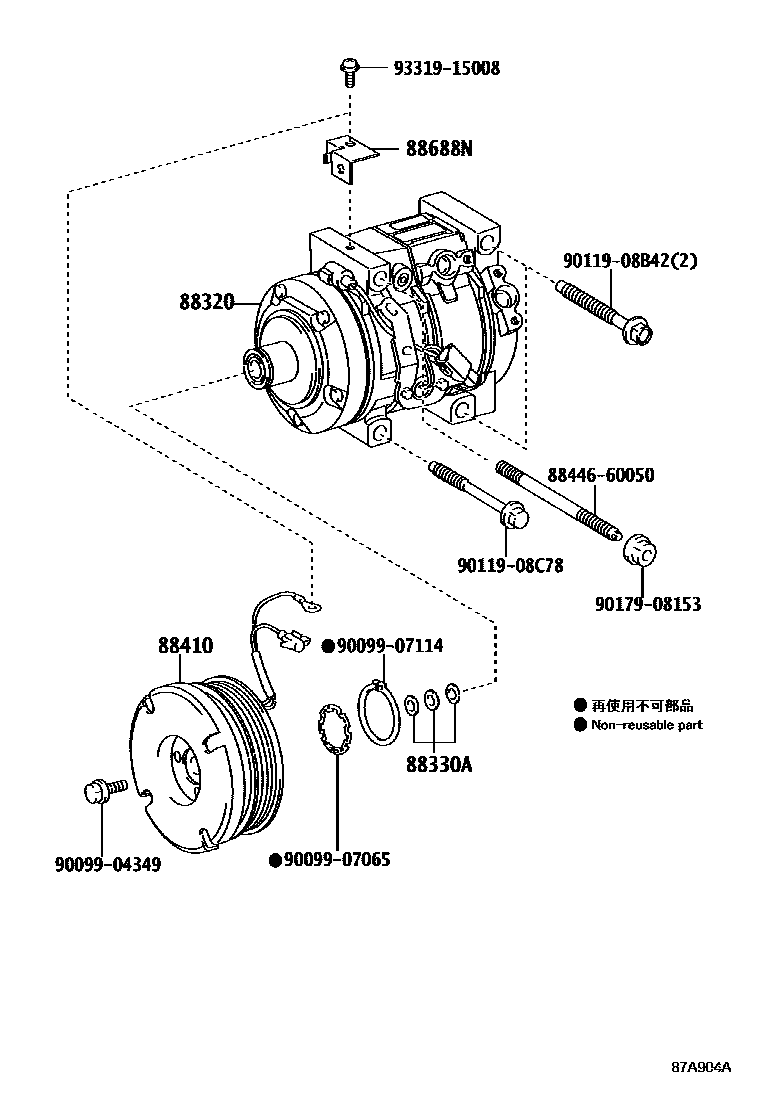 93319-15008

88688N

90119-08B42(2)

88320

88446-60050

90119-08C78

90179-08153

88410

●90099-07114

● 再使用不可部品
● Non-reusable part

88330A

90099-04349

●90099-07065

87A904A