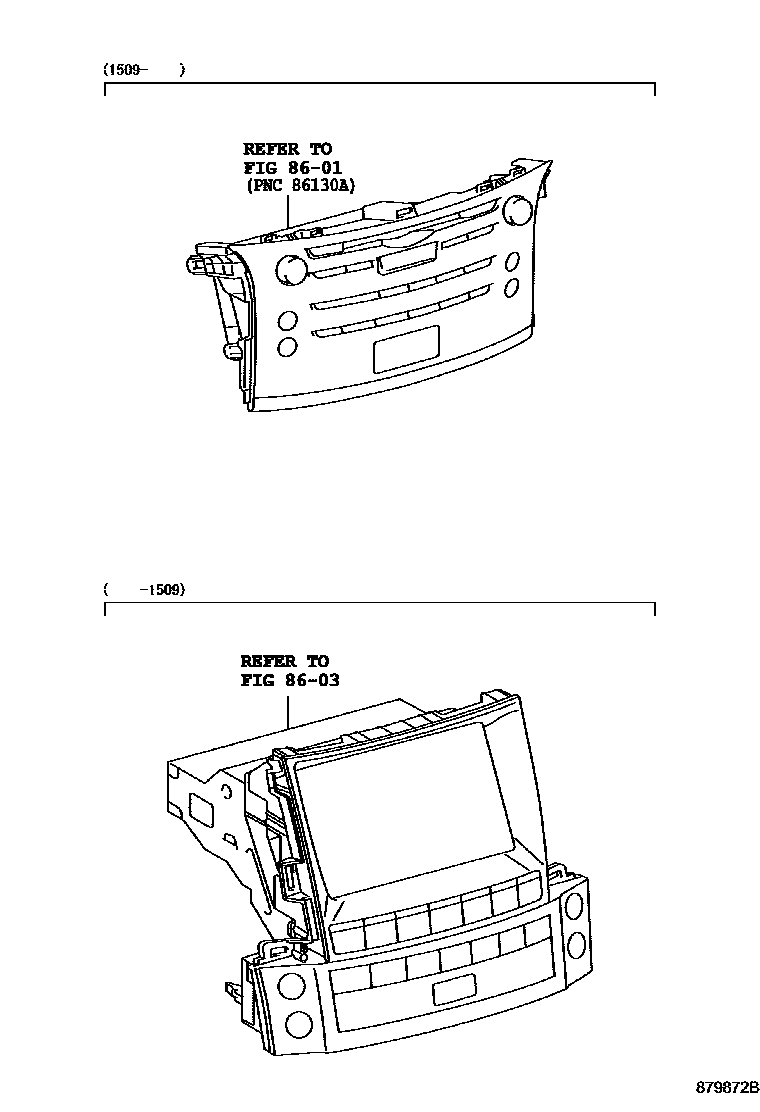 (1509-　　)

REFER TO
FIG 86-01
(PNC 86130A)

(　　-1509)

REFER TO
FIG 86-03

879872B