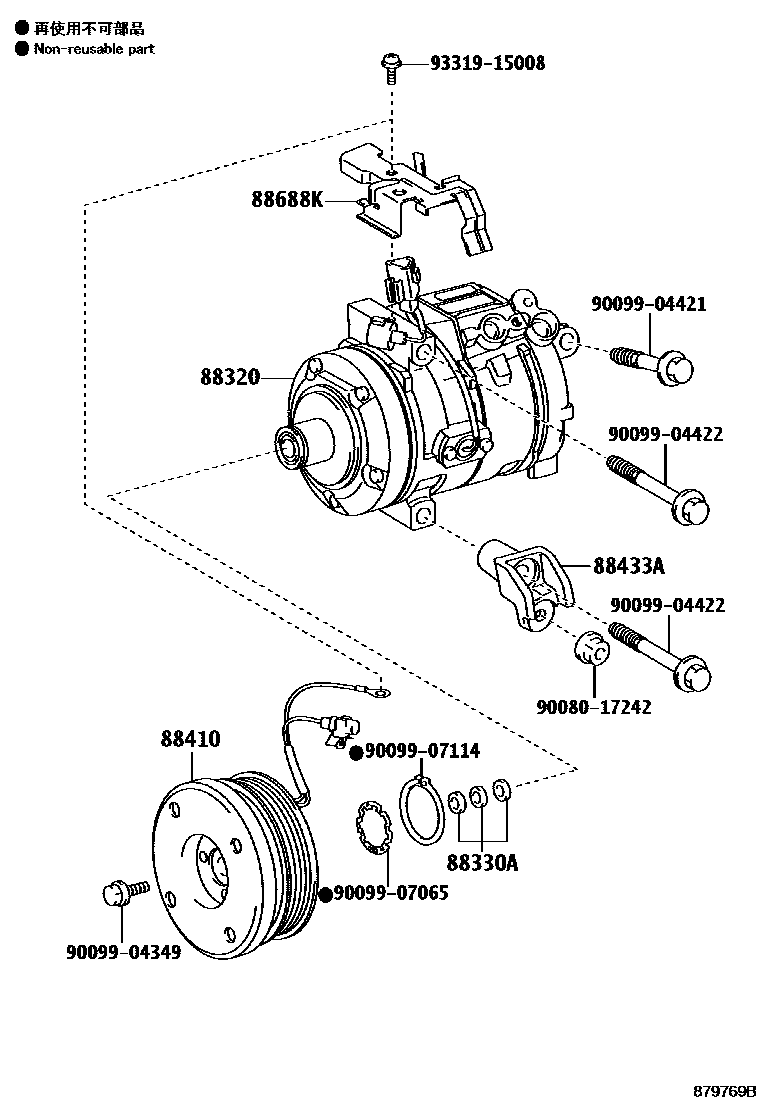 ● 再使用不可部品
● Non-reusable part

93319-15008
88688K
90099-04421
88320
90099-04422
88433A
90099-04422
90080-17242
88410
●90099-07114
88330A
●90099-07065
90099-04349

879769B