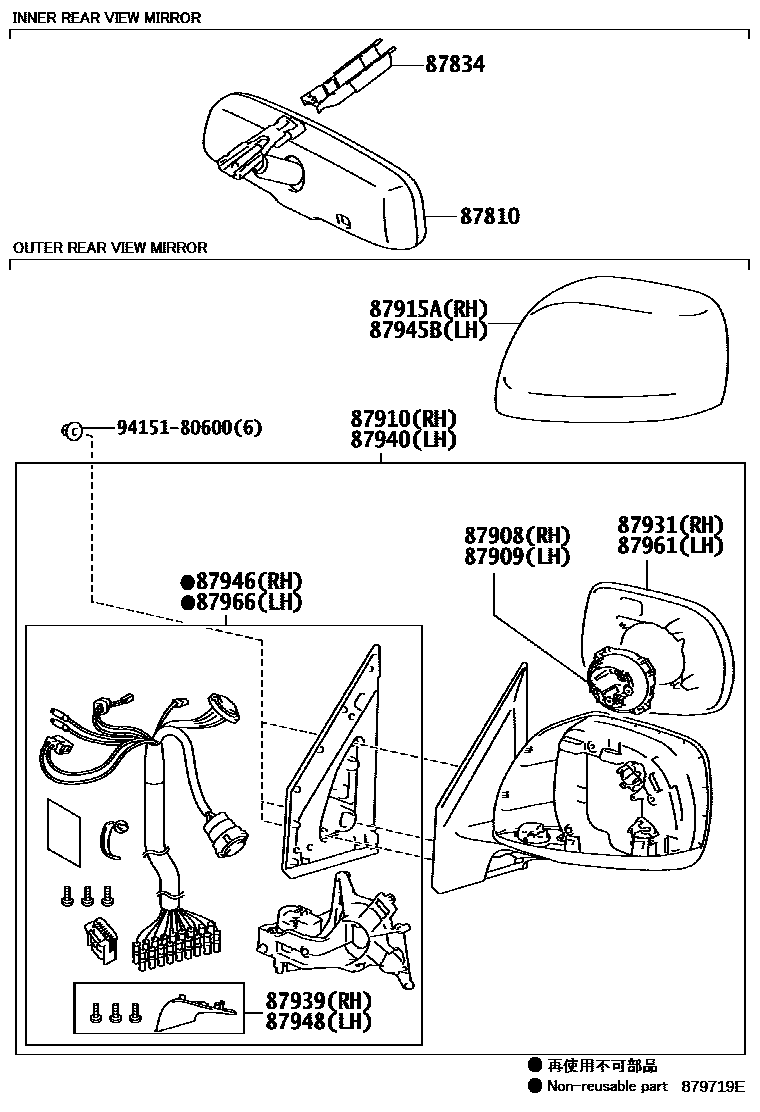 INNER REAR VIEW MIRROR

87834

87810

OUTER REAR VIEW MIRROR

87915A(RH)
87945B(LH)

94151-80600(6)

87910(RH)
87940(LH)

87908(RH)
87909(LH)

87931(RH)
87961(LH)

●87946(RH)
●87966(LH)

87939(RH)
87948(LH)

● 再使用不可部品
● Non-reusable part 879719E