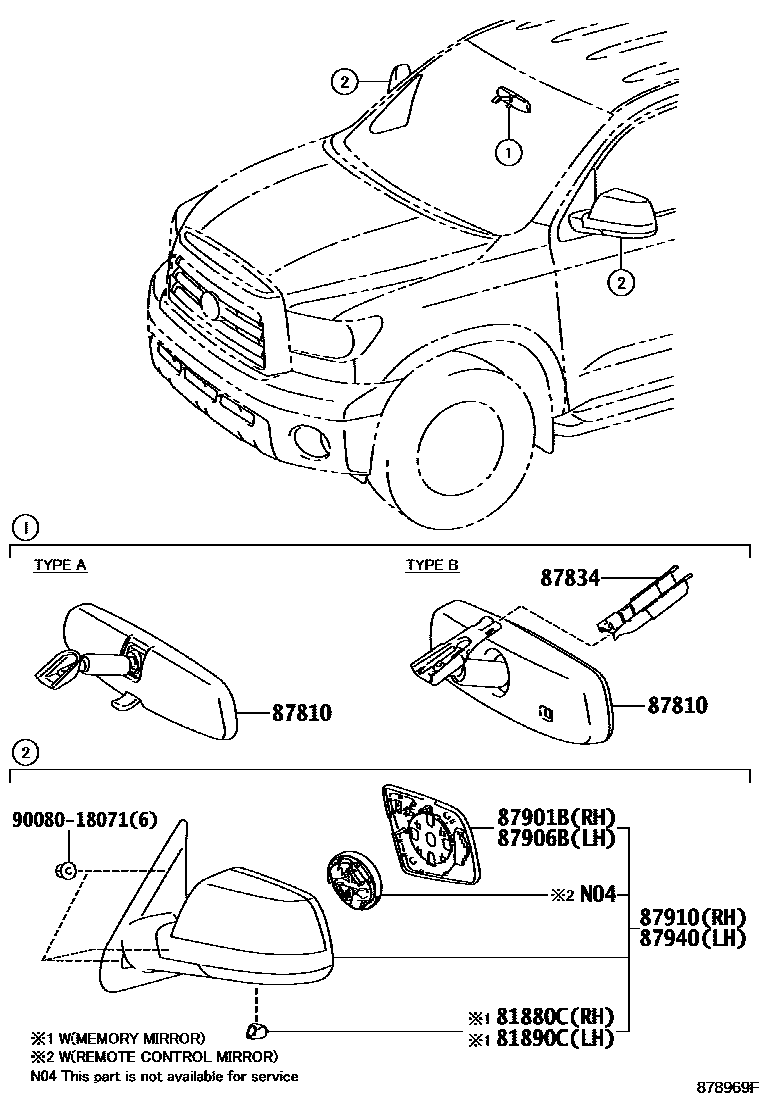 2

1

2

1

TYPE A

TYPE B

87834

87810

87810

2

90080-18071(6)

87901B(RH)
87906B(LH)

※2 N04

87910(RH)
87940(LH)

※1 81880C(RH)
※1 81890C(LH)

※1 W(MEMORY MIRROR)
※2 W(REMOTE CONTROL MIRROR)
N04 This part is not available for service

878969F