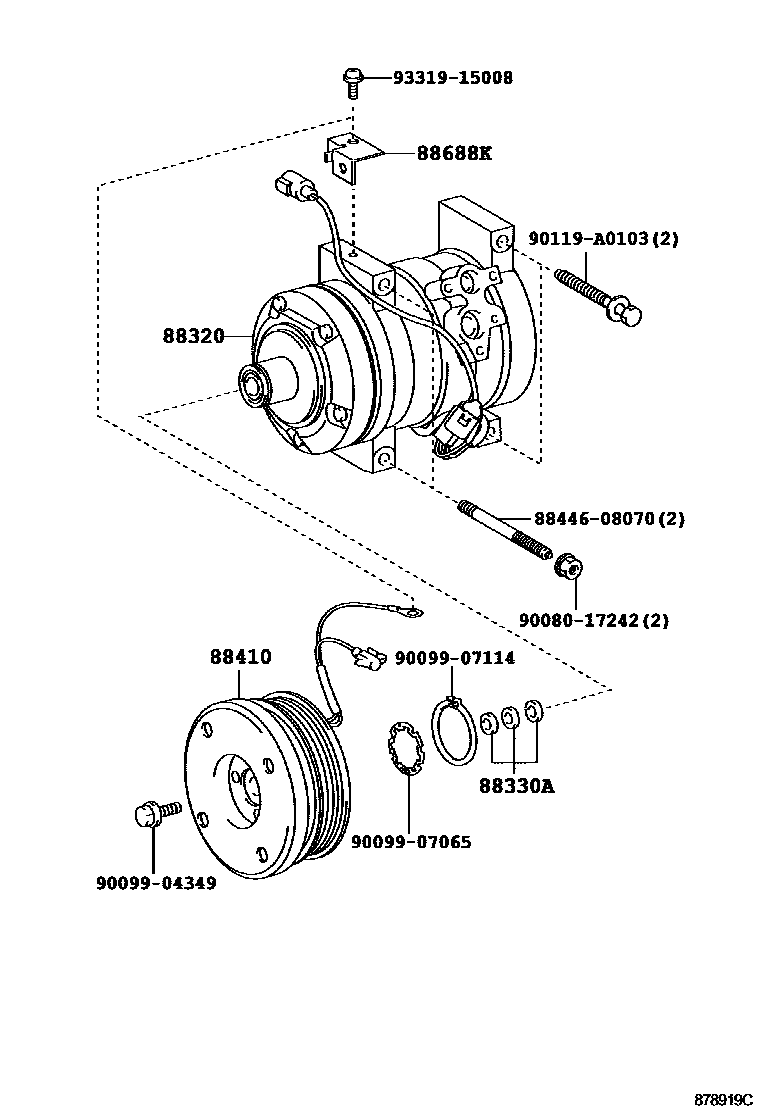 93319-15008
88688K
90119-A0103(2)
88320
88446-08070(2)
90080-17242(2)
88410
90099-07114
88330A
90099-07065
90099-04349
878919C