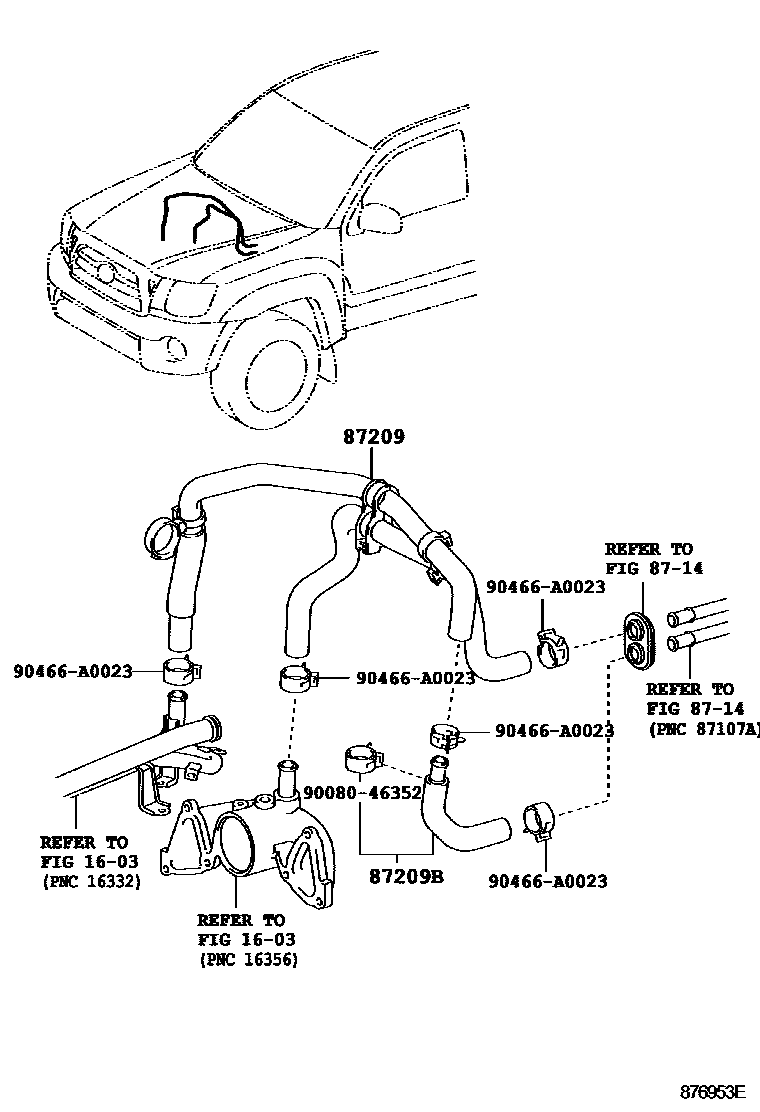 87209

REFER TO FIG 87-14

90466-A0023

90466-A0023

90466-A0023

REFER TO FIG 87-14 (PNC 87107A)

90466-A0023

90080-46352

REFER TO FIG 16-03 (PNC 16332)

87209B

90466-A0023

REFER TO FIG 16-03 (PNC 16356)

876953E