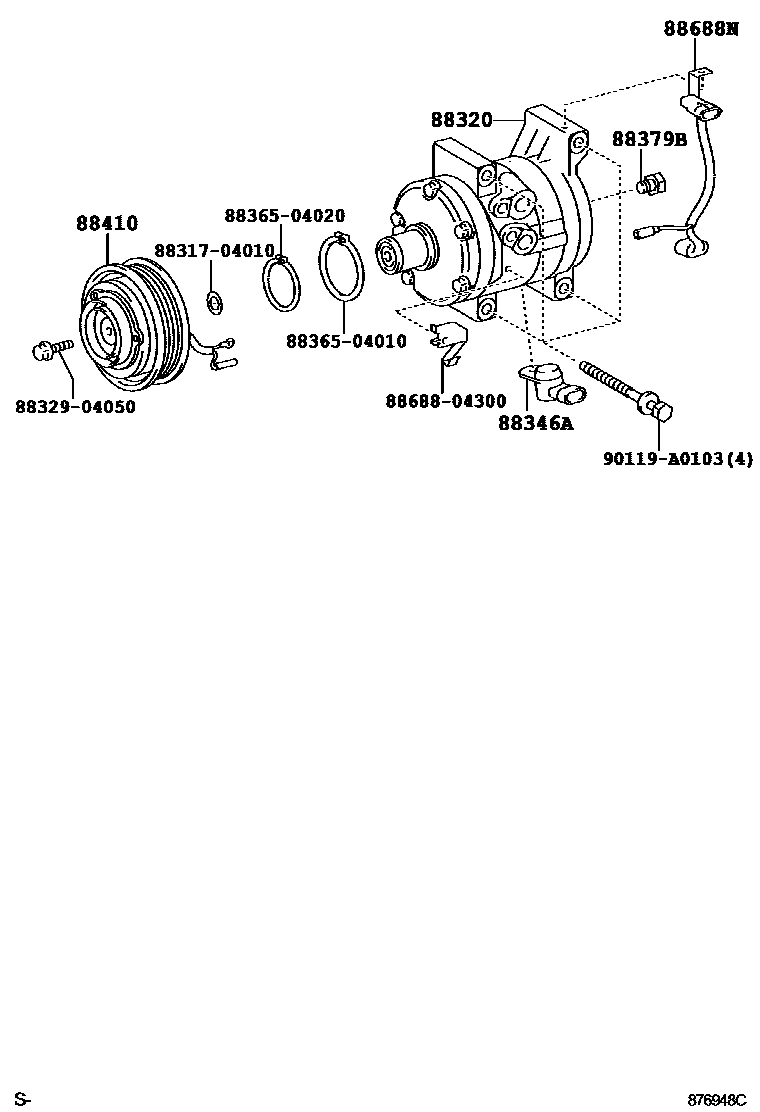 88688N
88320
88379B
88410
88365-04020
88317-04010
88365-04010
88329-04050
88688-04300
88346A
90119-A0103(4)
S-
876948C