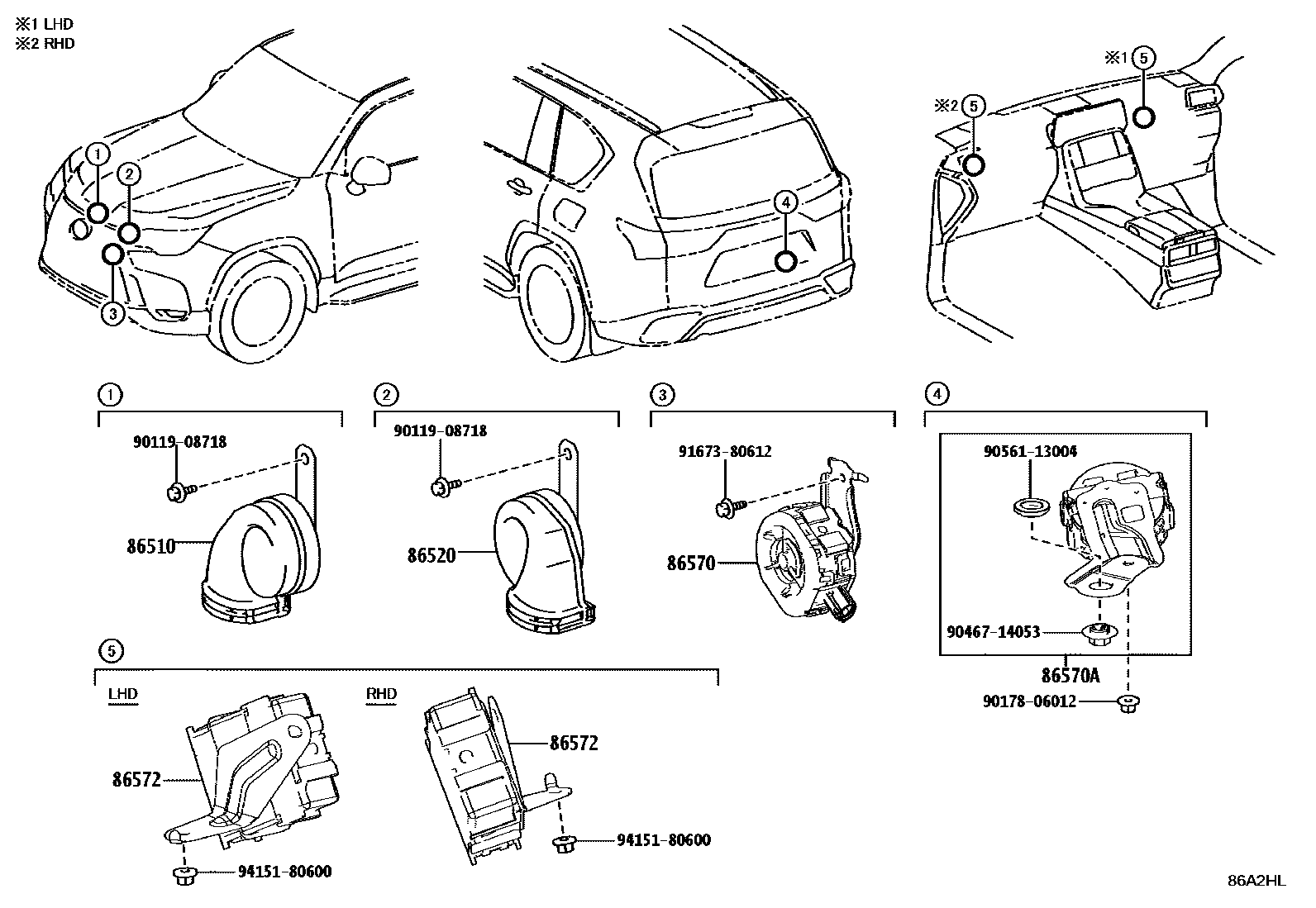 ※1 LHD
※2 RHD

1
2
3
4
※1 5
※2 5

1
90119-08718
86510

2
90119-08718
86520

3
91673-80612
86570

4
90561-13004
90467-14053
86570A
90178-06012

5
LHD
86572
94151-80600

RHD
86572
94151-80600

86A2HL