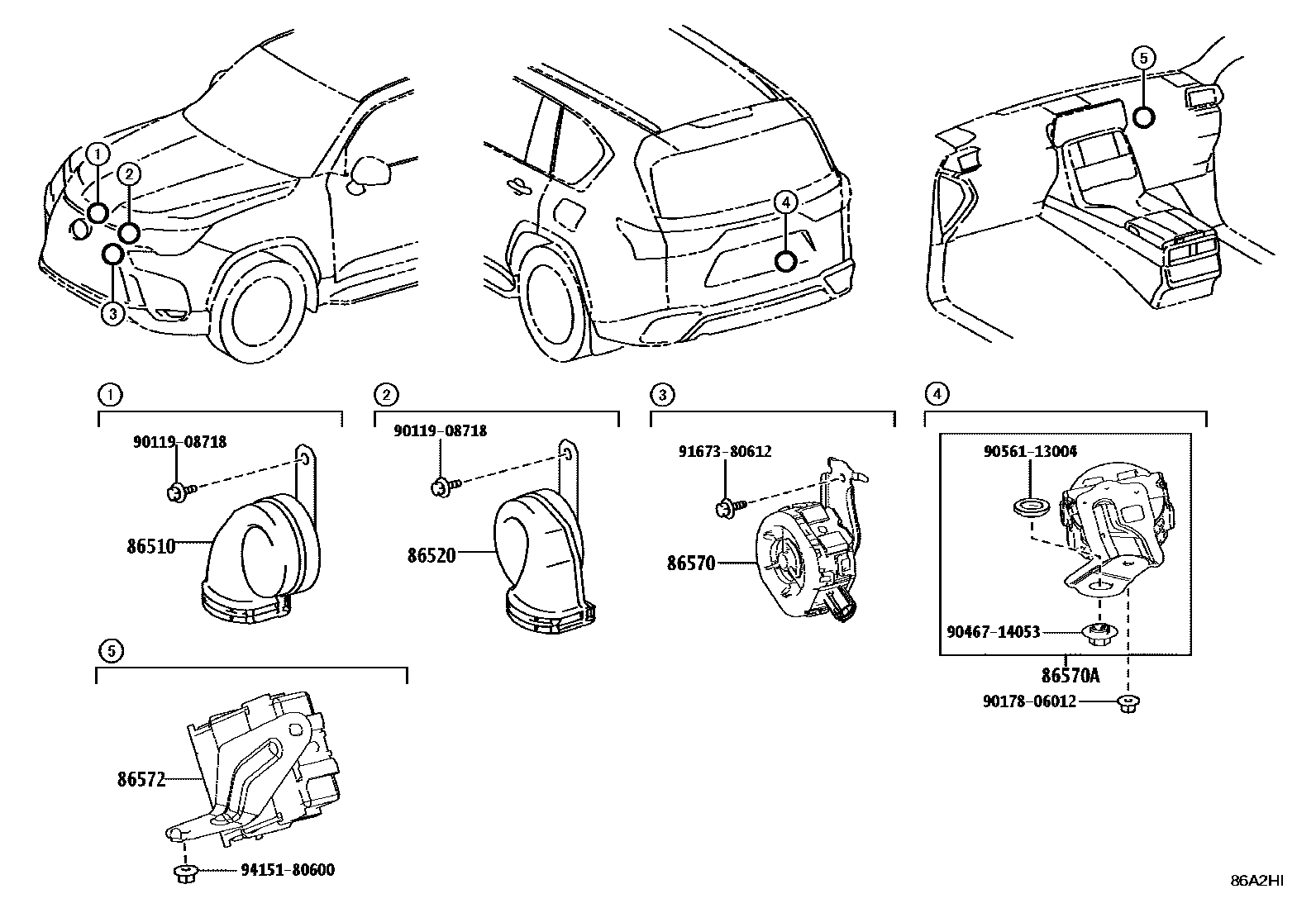 1
2
3
4
5

1
90119-08718
86510

2
90119-08718
86520

3
91673-80612
86570

4
90561-13004
90467-14053
86570A
90178-06012

5
86572
94151-80600

86A2HI