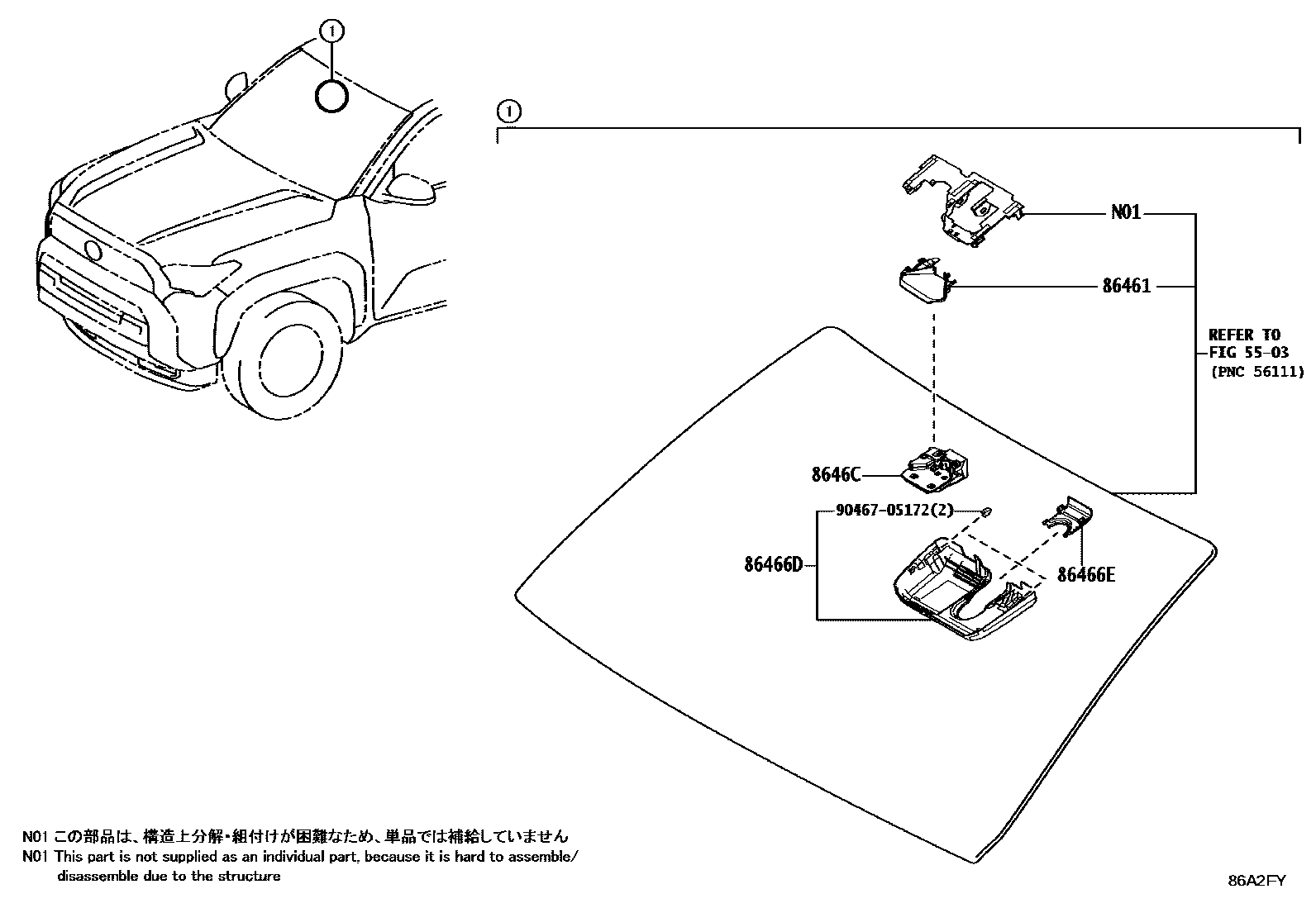 1

1

N01

86461

REFER TO FIG 55-03 (PNC 56111)

8646C

90467-05172(2)

86466D

86466E

N01 この部品は、構造上分解・組付けが困難なため、単品では補給していません
N01 This part is not supplied as an individual part, because it is hard to assemble/ disassemble due to the structure

86A2FY