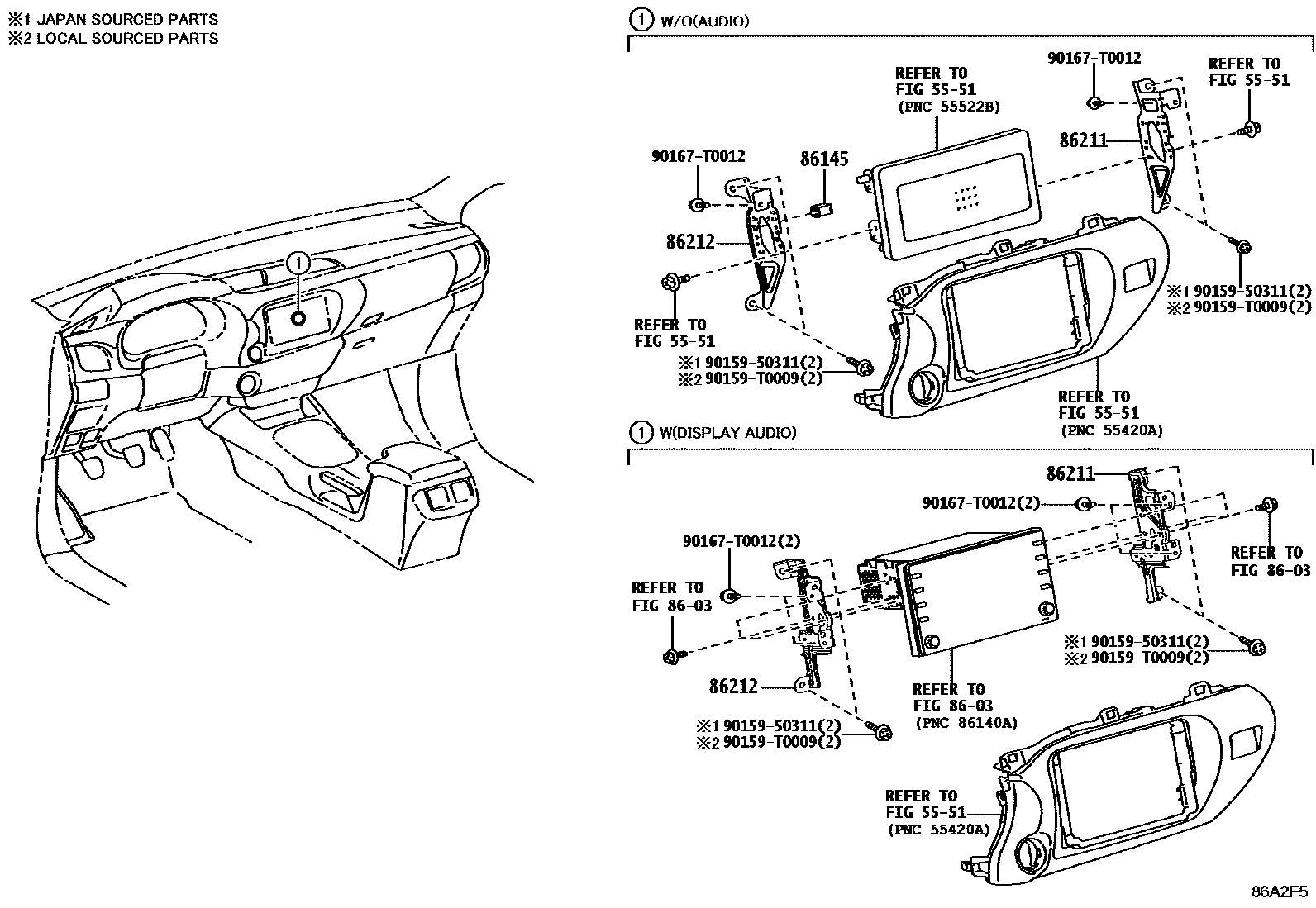 ※1 JAPAN SOURCED PARTS
※2 LOCAL SOURCED PARTS

1

1 W/O(AUDIO)

REFER TO FIG 55-51 (PNC 55522B)

90167-T0012

REFER TO FIG 55-51

86211

90167-T0012

86145

86212

REFER TO FIG 55-51

※1 90159-50311(2)
※2 90159-T0009(2)

※1 90159-50311(2)
※2 90159-T0009(2)

REFER TO FIG 55-51 (PNC 55420A)

1 W(DISPLAY AUDIO)

86211

90167-T0012(2)

REFER TO FIG 86-03

90167-T0012(2)

REFER TO FIG 86-03

※1 90159-50311(2)
※2 90159-T0009(2)

86212

REFER TO FIG 86-03 (PNC 86140A)

※1 90159-50311(2)
※2 90159-T0009(2)

REFER TO FIG 55-51 (PNC 55420A)

86A2F5