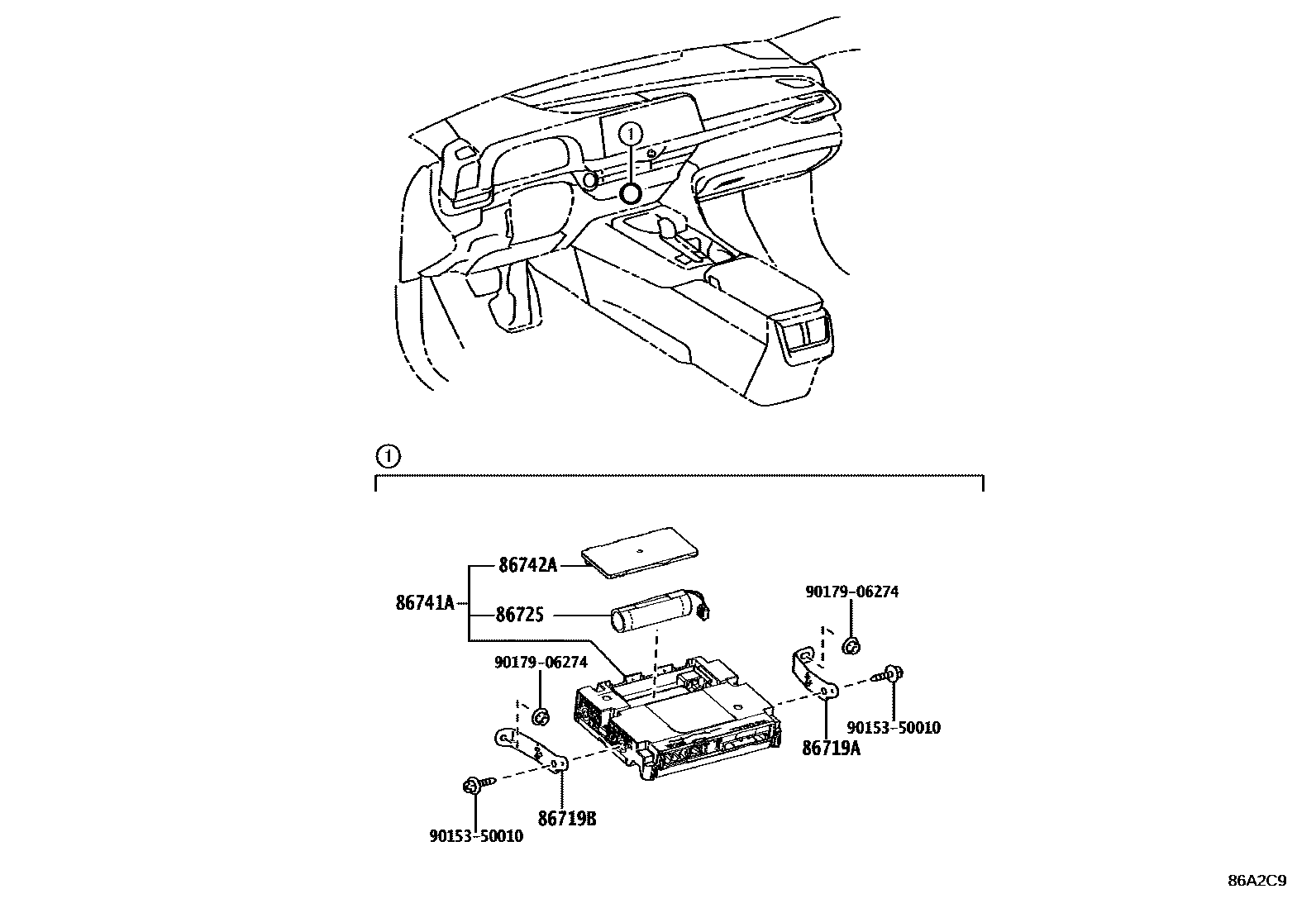 1

1

86742A
86741A
86725
90179-06274
90179-06274
90153-50010
86719A
86719B
90153-50010

86A2C9