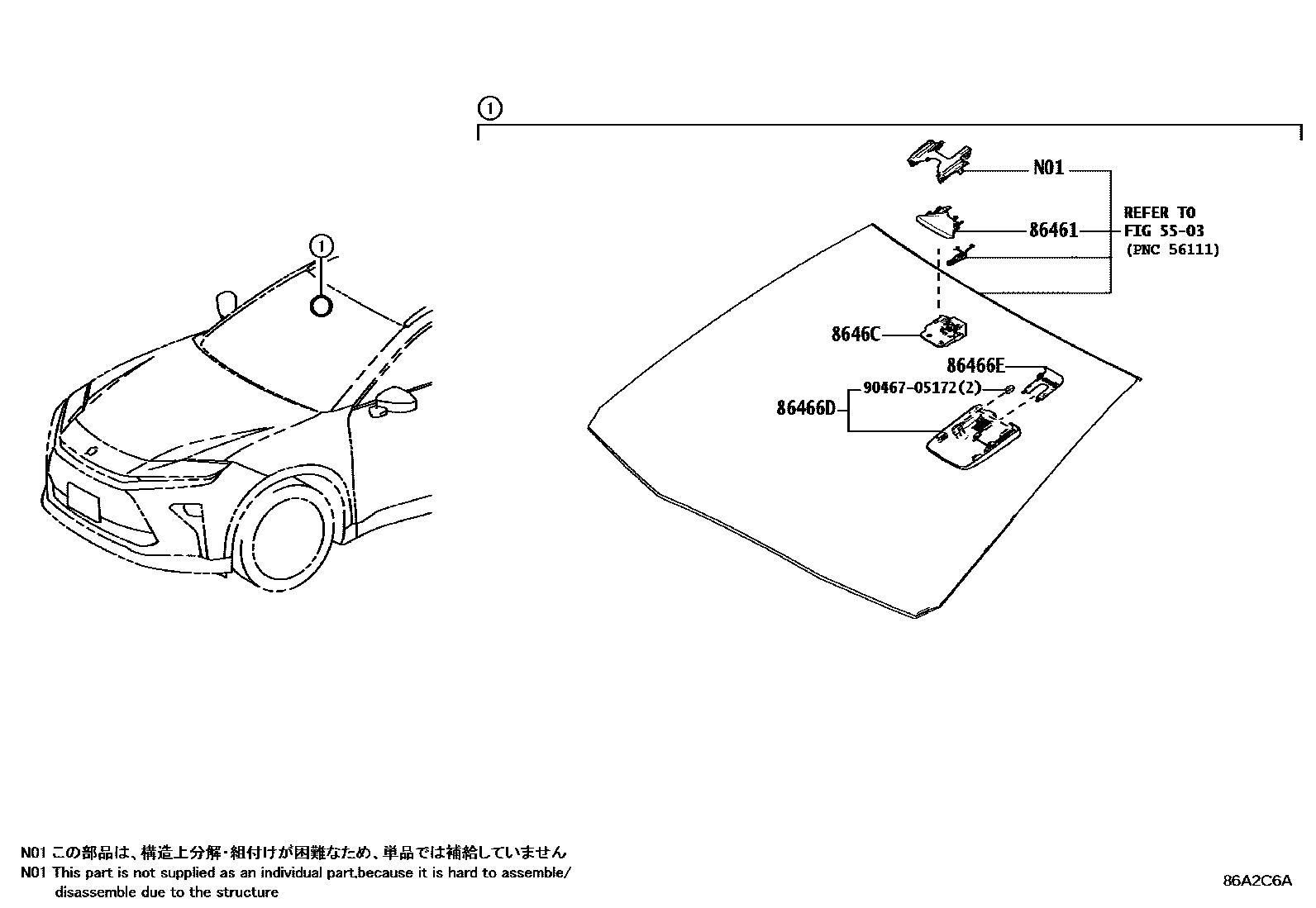 ①

①

N01

86461

REFER TO
FIG 55-03
(PNC 56111)

8646C

86466E

90467-05172(2)

86466D

N01 この部品は、構造上分解・組付けが困難なため、単品では補給していません
N01 This part is not supplied as an individual part,because it is hard to assemble/ disassemble due to the structure

86A2C6A