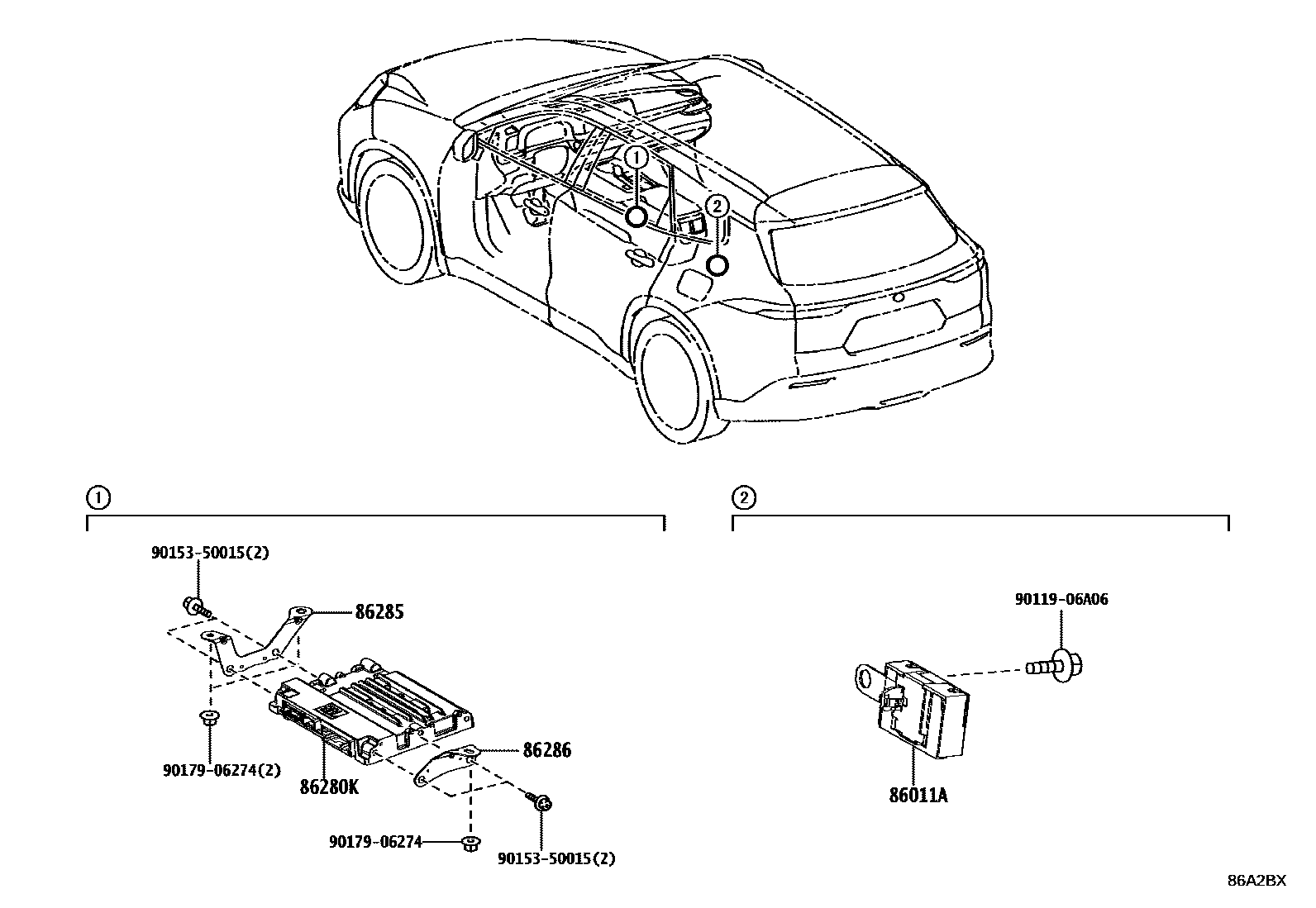 1
2

1

90153-50015(2)
86285
90179-06274(2)
86280K
86286
90179-06274
90153-50015(2)

2

90119-06A06
86011A

86A2BX