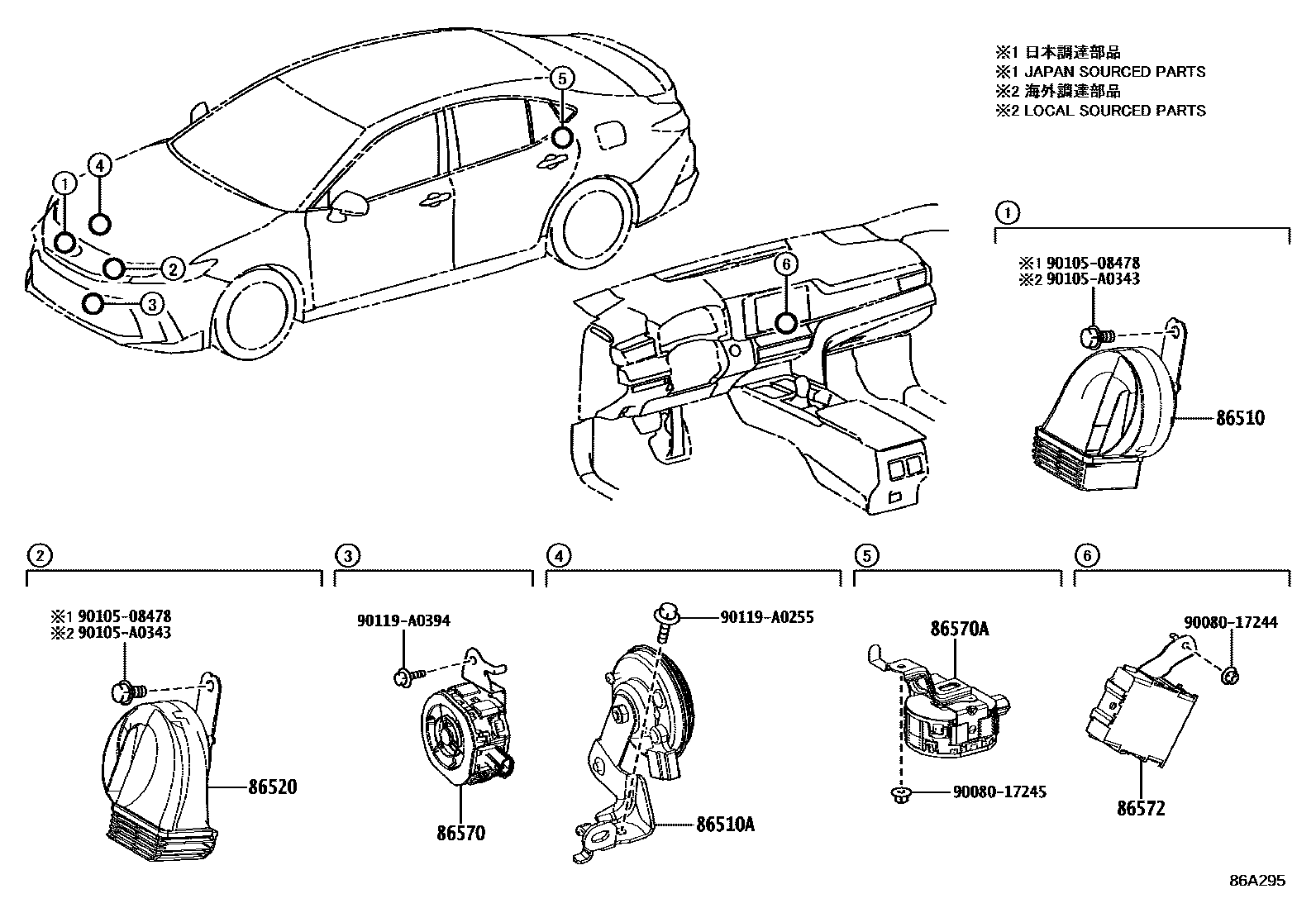 ※1 日本調達部品
※1 JAPAN SOURCED PARTS
※2 海外調達部品
※2 LOCAL SOURCED PARTS

5
4
1
2
3
6

1
※1 90105-08478
※2 90105-A0343
86510

2
※1 90105-08478
※2 90105-A0343
86520

3
90119-A0394
86570

4
90119-A0255
86510A

5
86570A
90080-17245

6
90080-17244
86572

86A295