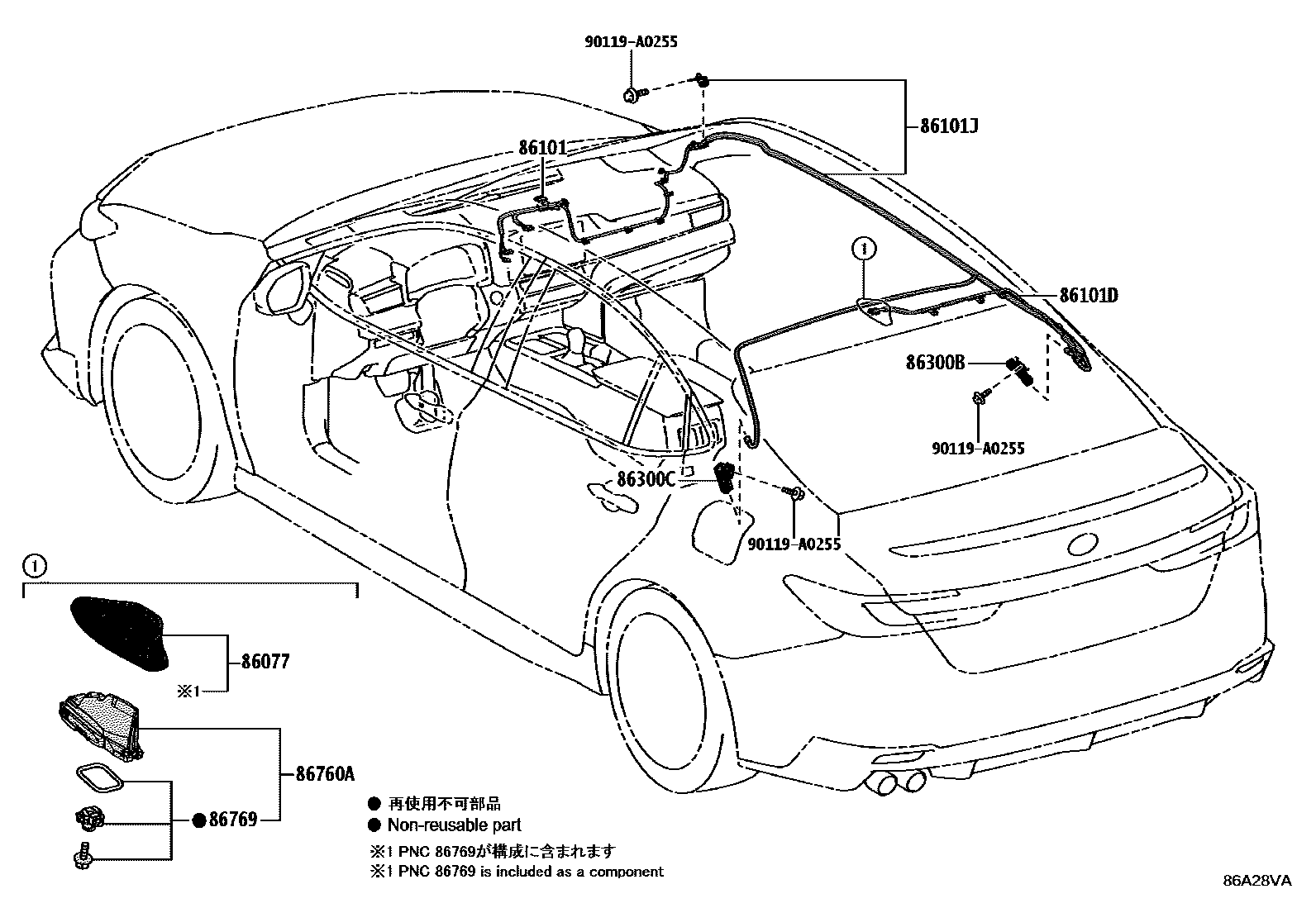 90119-A0255
86101J
86101
①
86101D
86300B
90119-A0255
86300C
90119-A0255
①
86077
※1
86760A
● 86769
● 再使用不可部品
● Non-reusable part
※1 PNC 86769が構成に含まれます
※1 PNC 86769 is included as a component
86A28VA