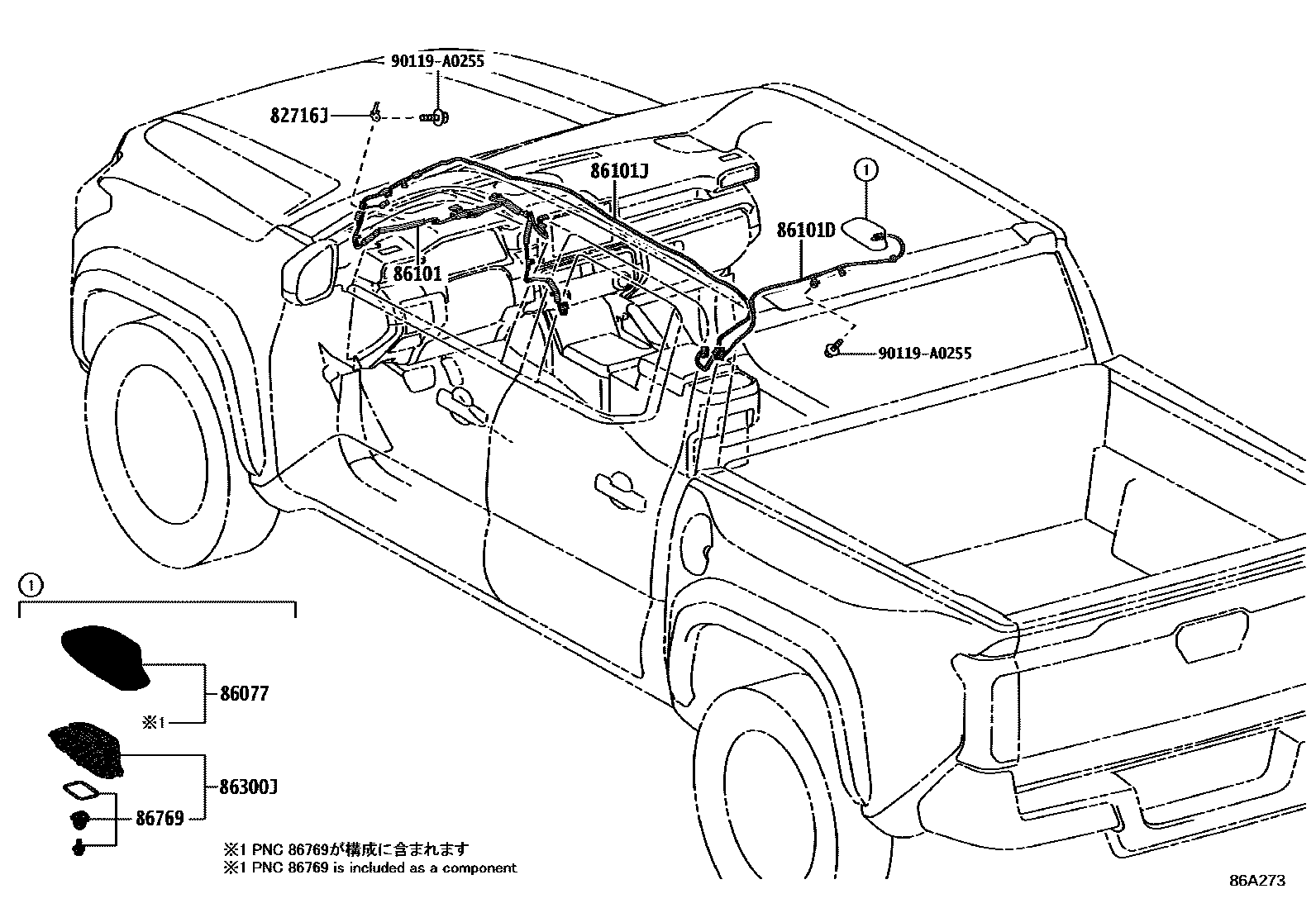 90119-A0255
82716J
86101J
①
86101D
86101
90119-A0255
①
86077
※1
86300J
86769
※1 PNC 86769が構成に含まれます
※1 PNC 86769 is included as a component
86A273