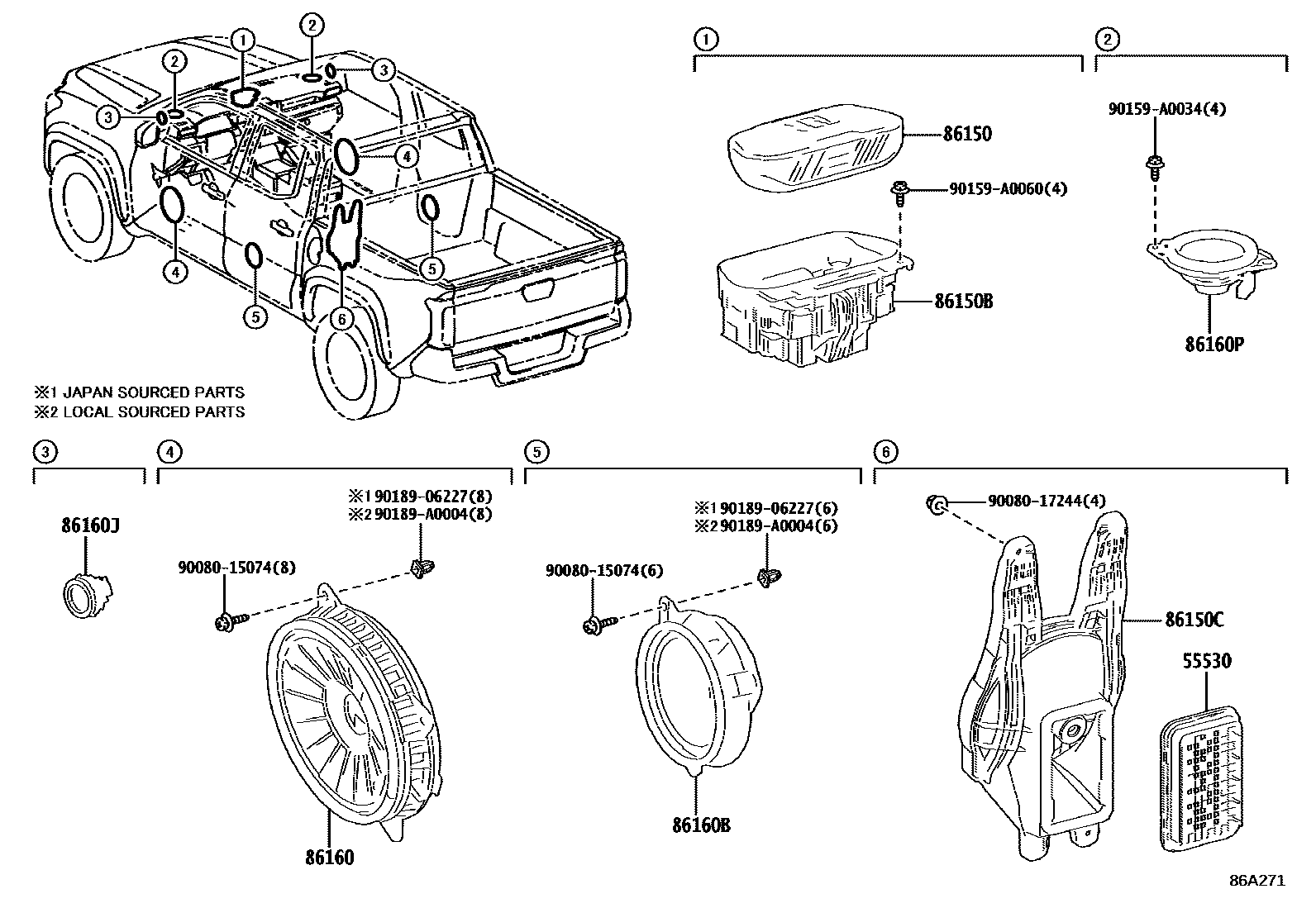 1
2
2
3
3
4
4
5
5
6

※1 JAPAN SOURCED PARTS
※2 LOCAL SOURCED PARTS

1

86150

90159-A0060(4)

86150B

2

90159-A0034(4)

86160P

3

86160J

4

※1 90189-06227(8)
※2 90189-A0004(8)

90080-15074(8)

86160

5

※1 90189-06227(6)
※2 90189-A0004(6)

90080-15074(6)

86160B

6

90080-17244(4)

86150C

55530

86A271