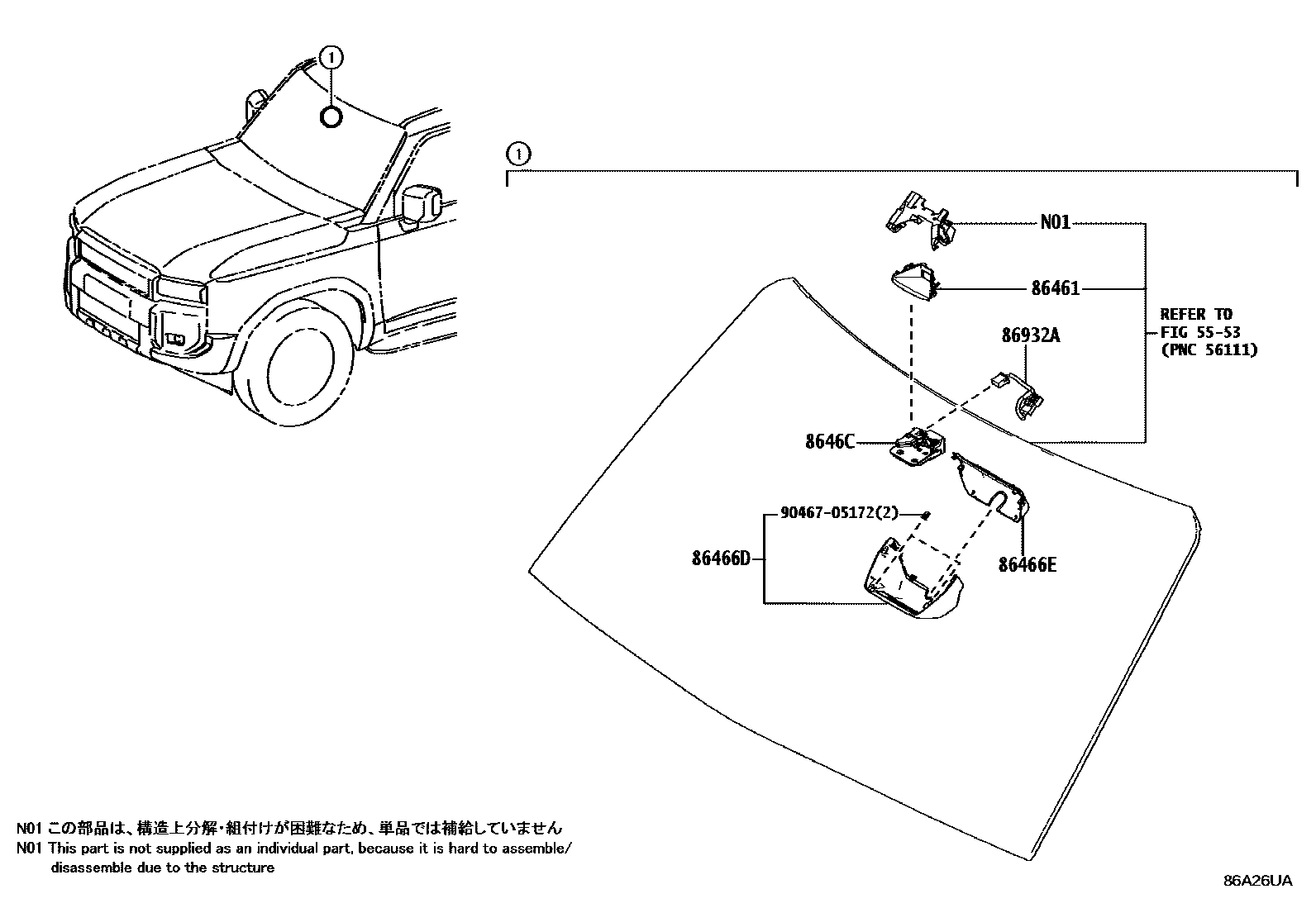 1

1

N01

86461

REFER TO
FIG 55-53
(PNC 56111)

86932A

8646C

90467-05172(2)

86466D

86466E

N01 この部品は、構造上分解・組付けが困難なため、単品では補給していません
N01 This part is not supplied as an individual part, because it is hard to assemble/ disassemble due to the structure

86A26UA