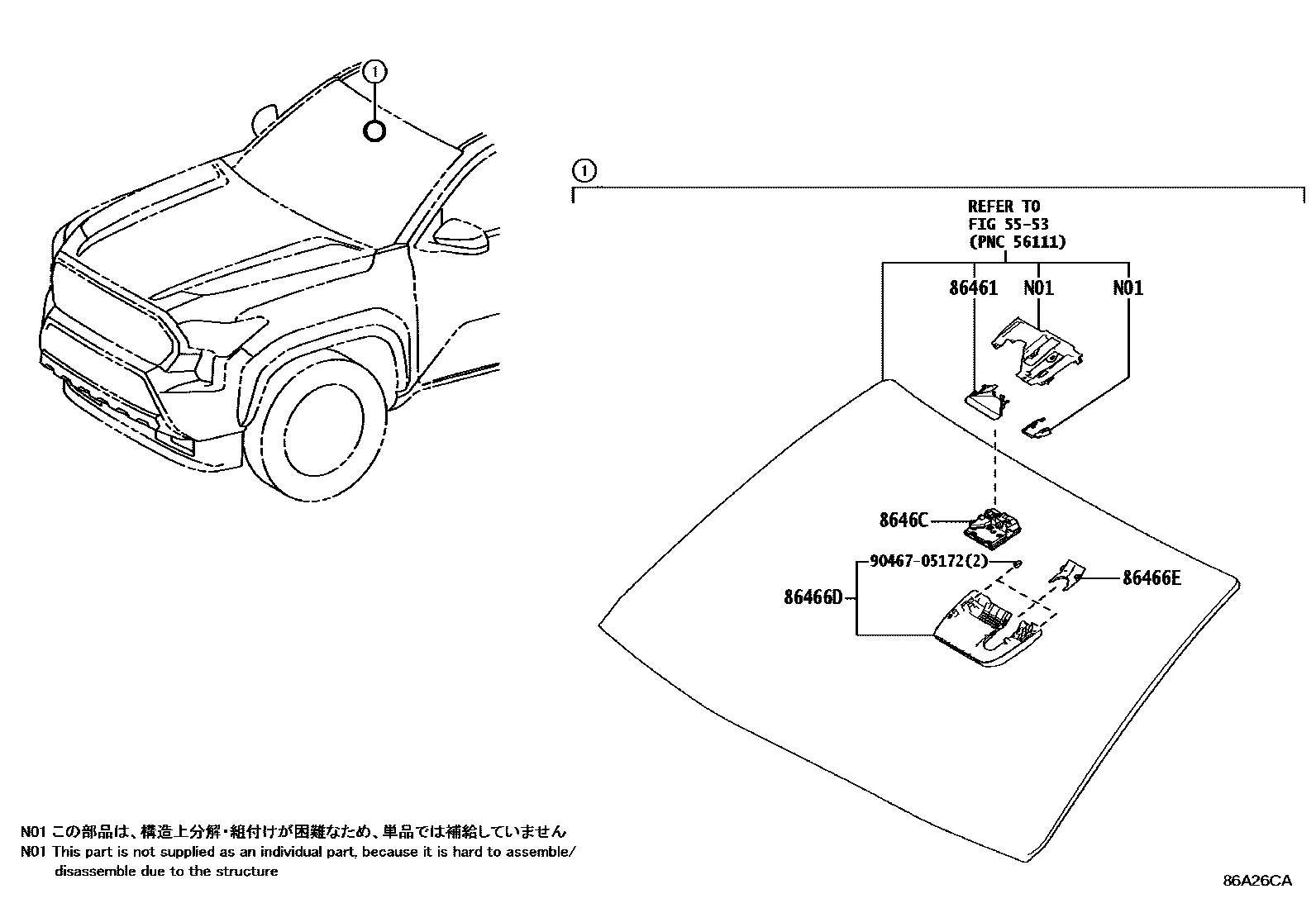 1

1

REFER TO
FIG 55-53
(PNC 56111)

86461

N01

N01

8646C

90467-05172(2)

86466D

86466E

N01 この部品は、構造上分解・組付けが困難なため、単品では補給していません
N01 This part is not supplied as an individual part, because it is hard to assemble/ disassemble due to the structure

86A26CA