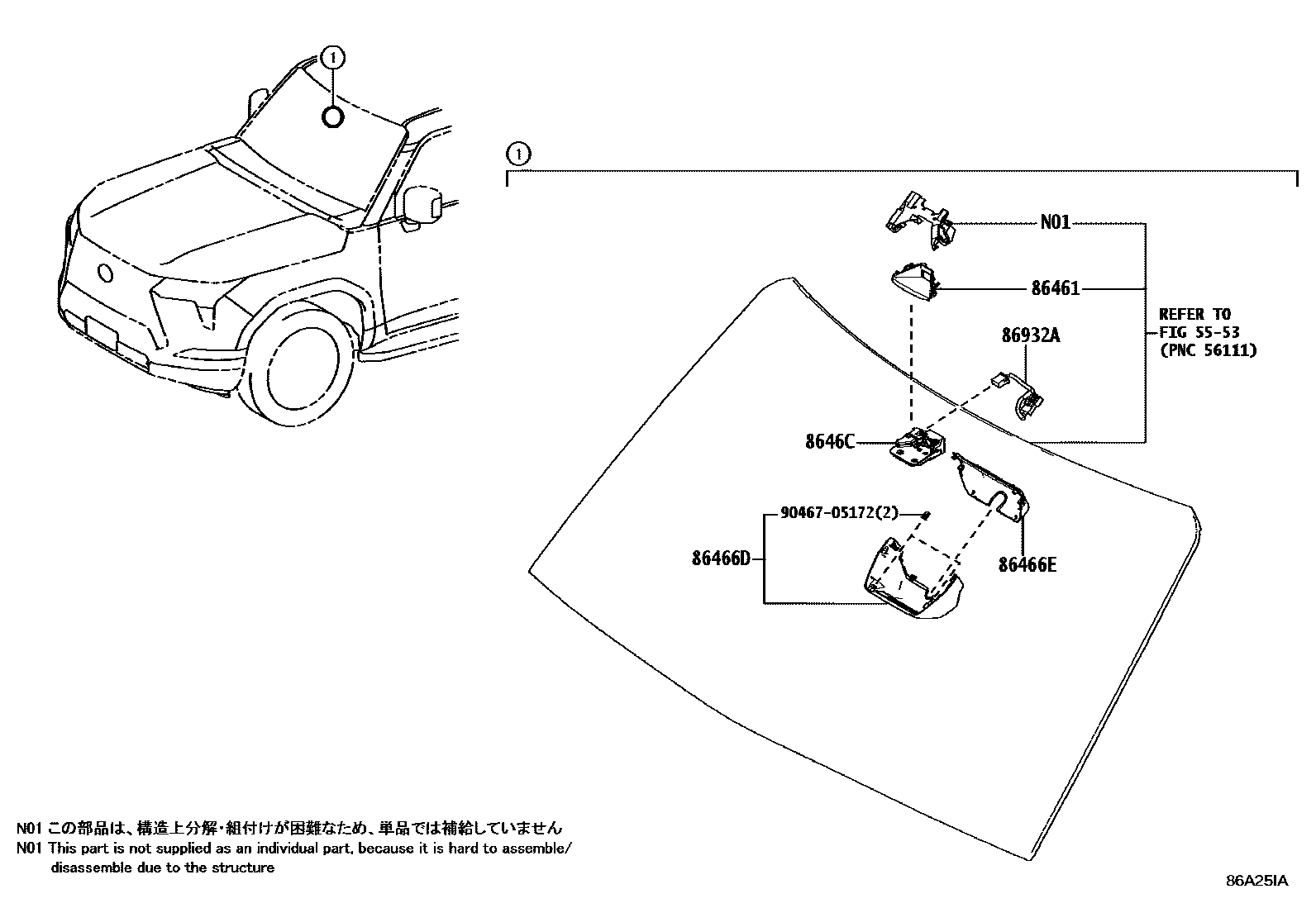 ①

①

N01

86461

REFER TO
FIG 55-53
(PNC 56111)

86932A

8646C

90467-05172(2)

86466D

86466E

N01 この部品は、構造上分解・組付けが困難なため、単品では補給していません
N01 This part is not supplied as an individual part, because it is hard to assemble/ disassemble due to the structure

86A25IA