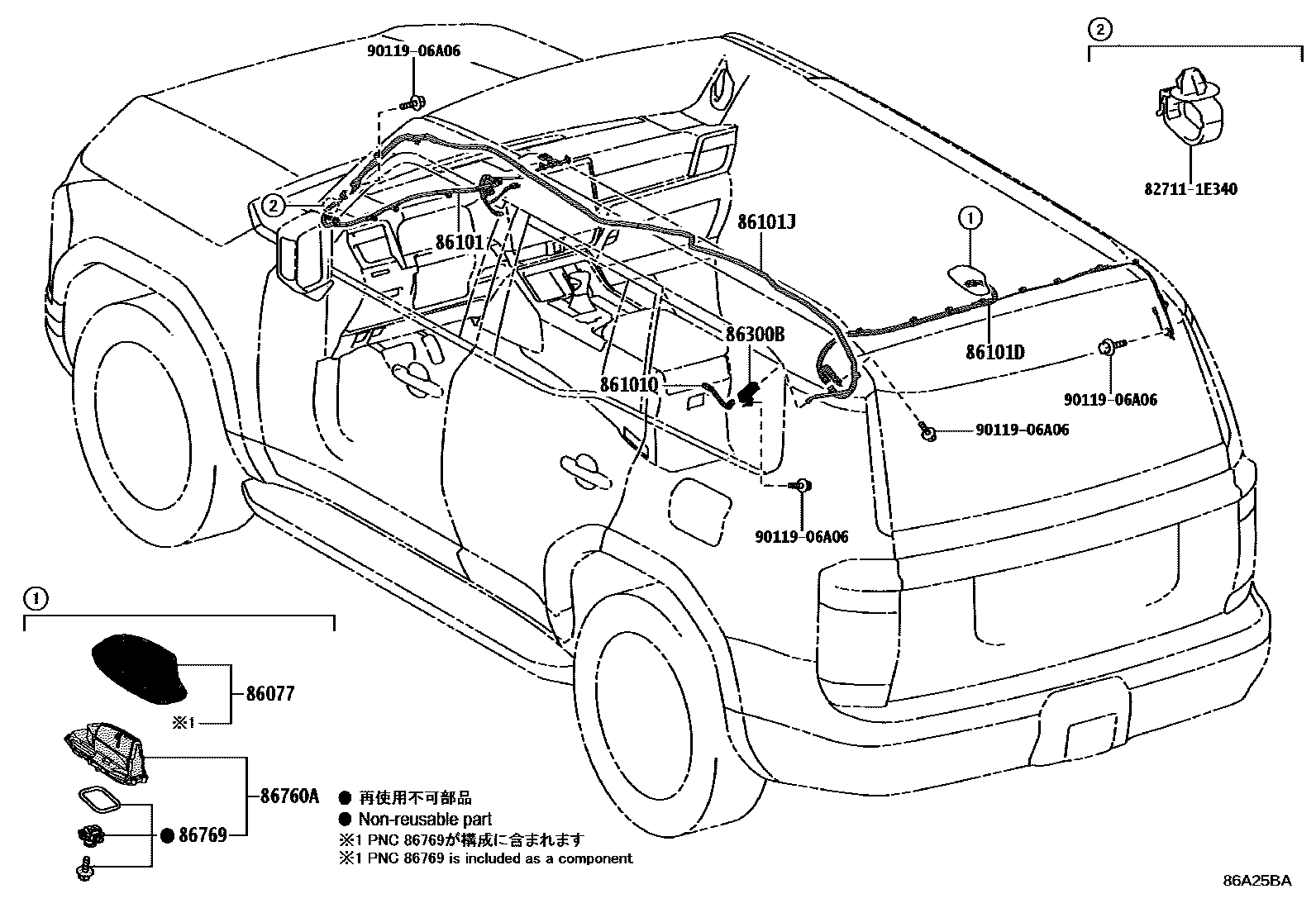 90119-06A06

②

82711-1E340

②

86101

86101J

①

86101D

86300B

86101Q

90119-06A06

90119-06A06

90119-06A06

①

86077

※1

86760A

● 86769

● 再使用不可部品
● Non-reusable part
※1 PNC 86769が構成に含まれます
※1 PNC 86769 is included as a component

86A25BA