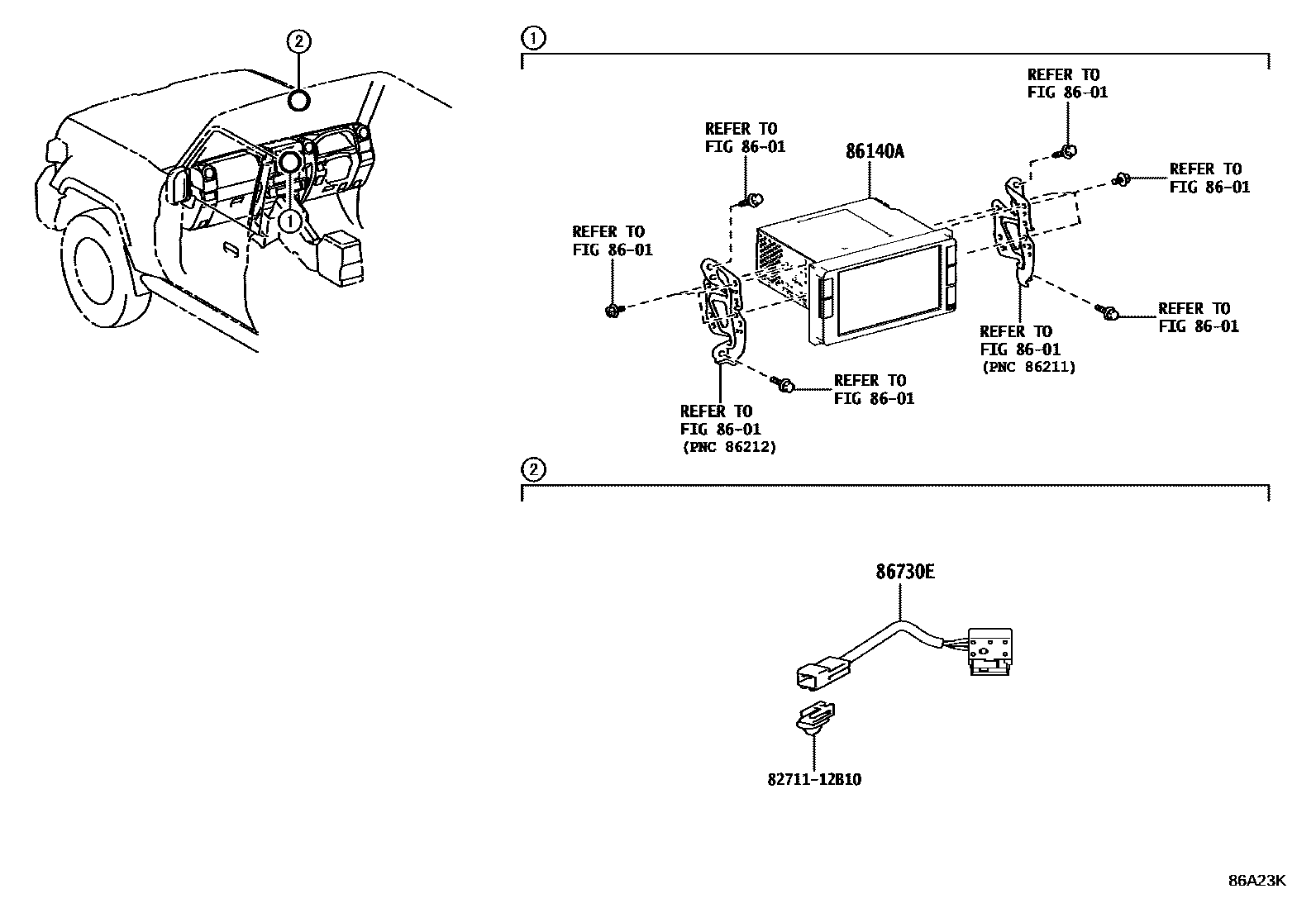 ②

①

①

REFER TO FIG 86-01

REFER TO FIG 86-01

86140A

REFER TO FIG 86-01

REFER TO FIG 86-01

REFER TO FIG 86-01

REFER TO FIG 86-01 (PNC 86211)

REFER TO FIG 86-01

REFER TO FIG 86-01 (PNC 86212)

②

86730E

82711-12B10

86A23K