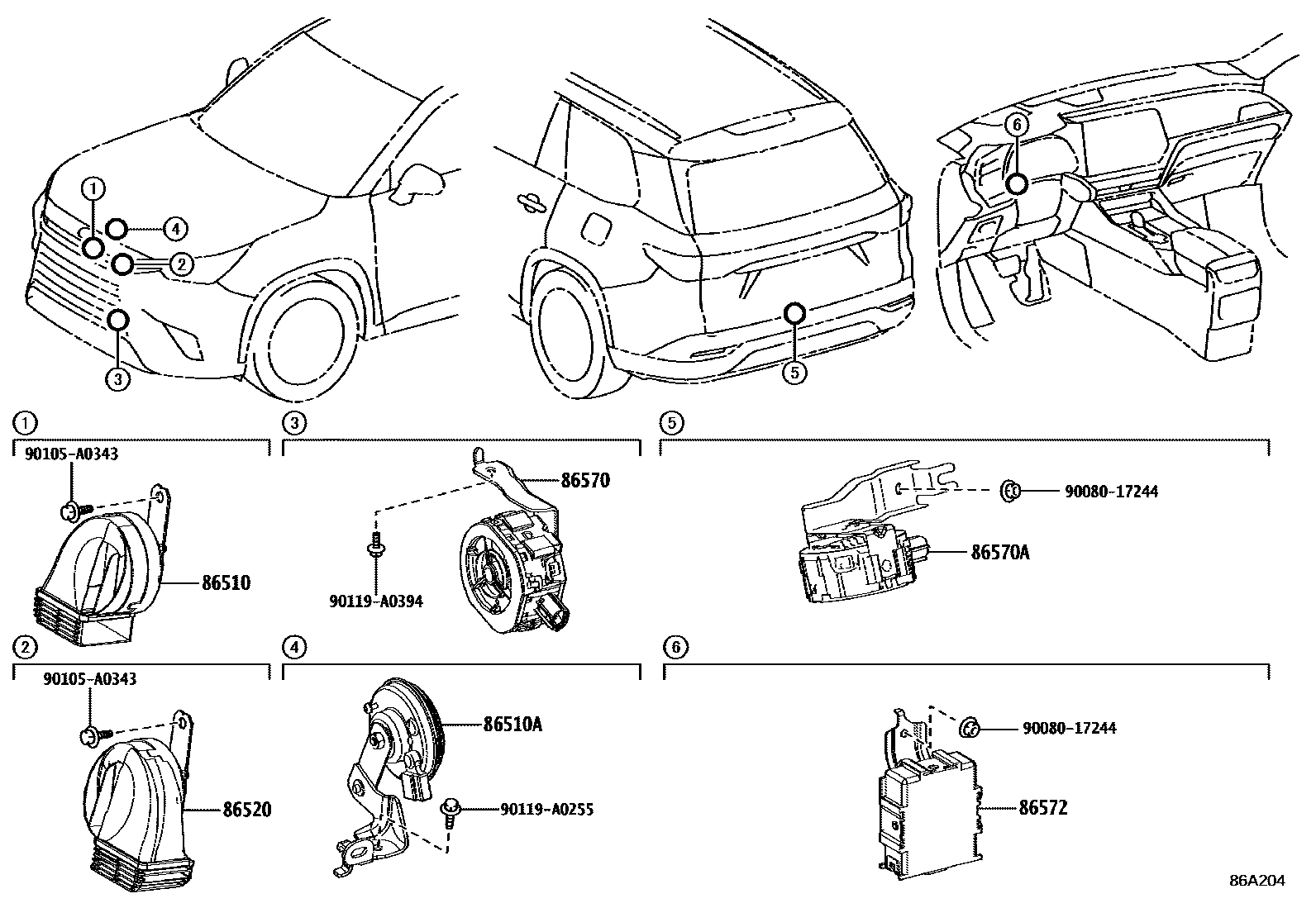 1
4
2
3
5
6

1
90105-A0343
86510

2
90105-A0343
86520

3
86570
90119-A0394

4
86510A
90119-A0255

5
90080-17244
86570A

6
90080-17244
86572

86A204