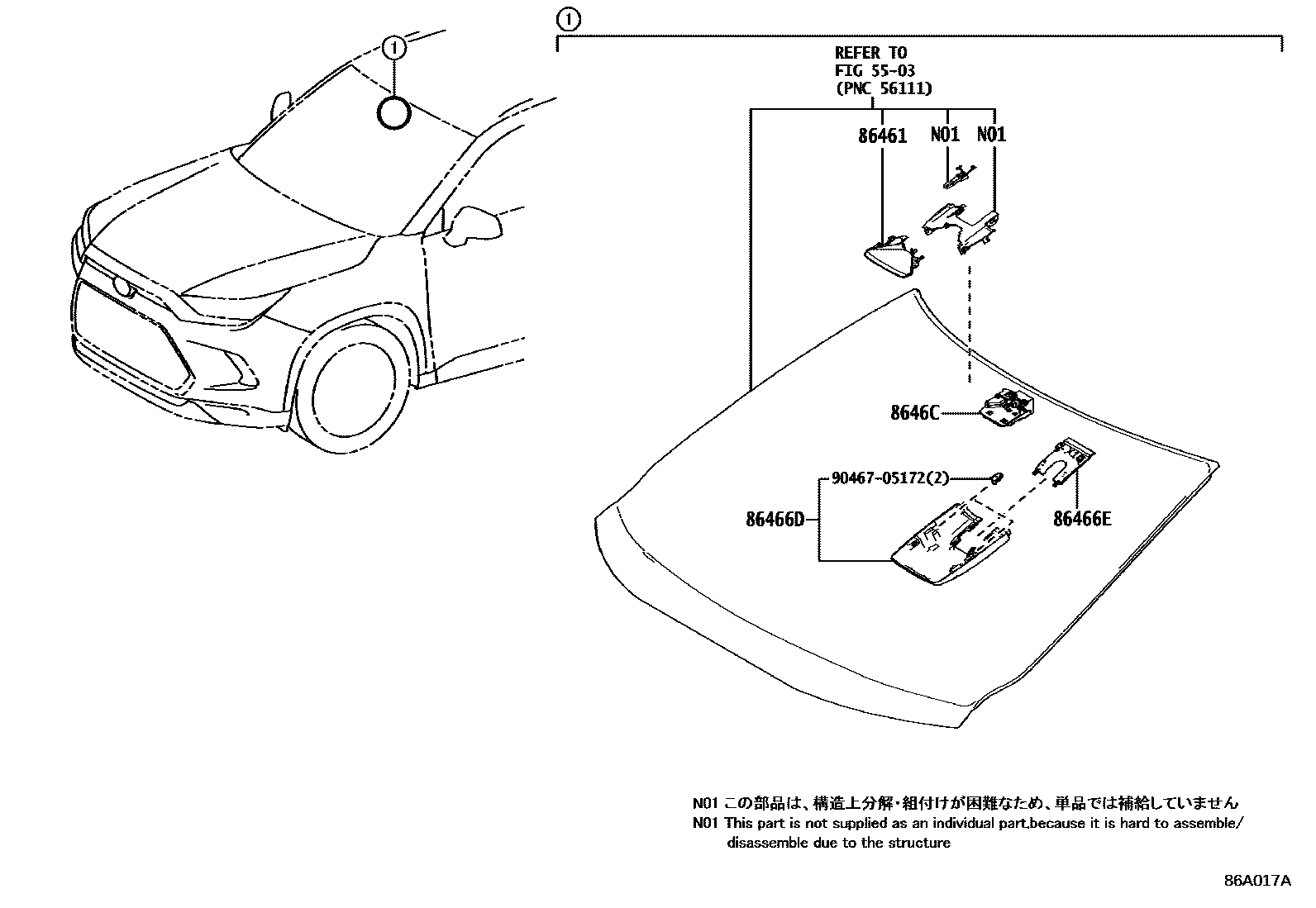 1

1

REFER TO
FIG 55-03
(PNC 56111)

86461

N01

N01

8646C

90467-05172(2)

86466D

86466E

N01 この部品は、構造上分解・組付けが困難なため、単品では補給していません
N01 This part is not supplied as an individual part,because it is hard to assemble/ disassemble due to the structure

86A017A