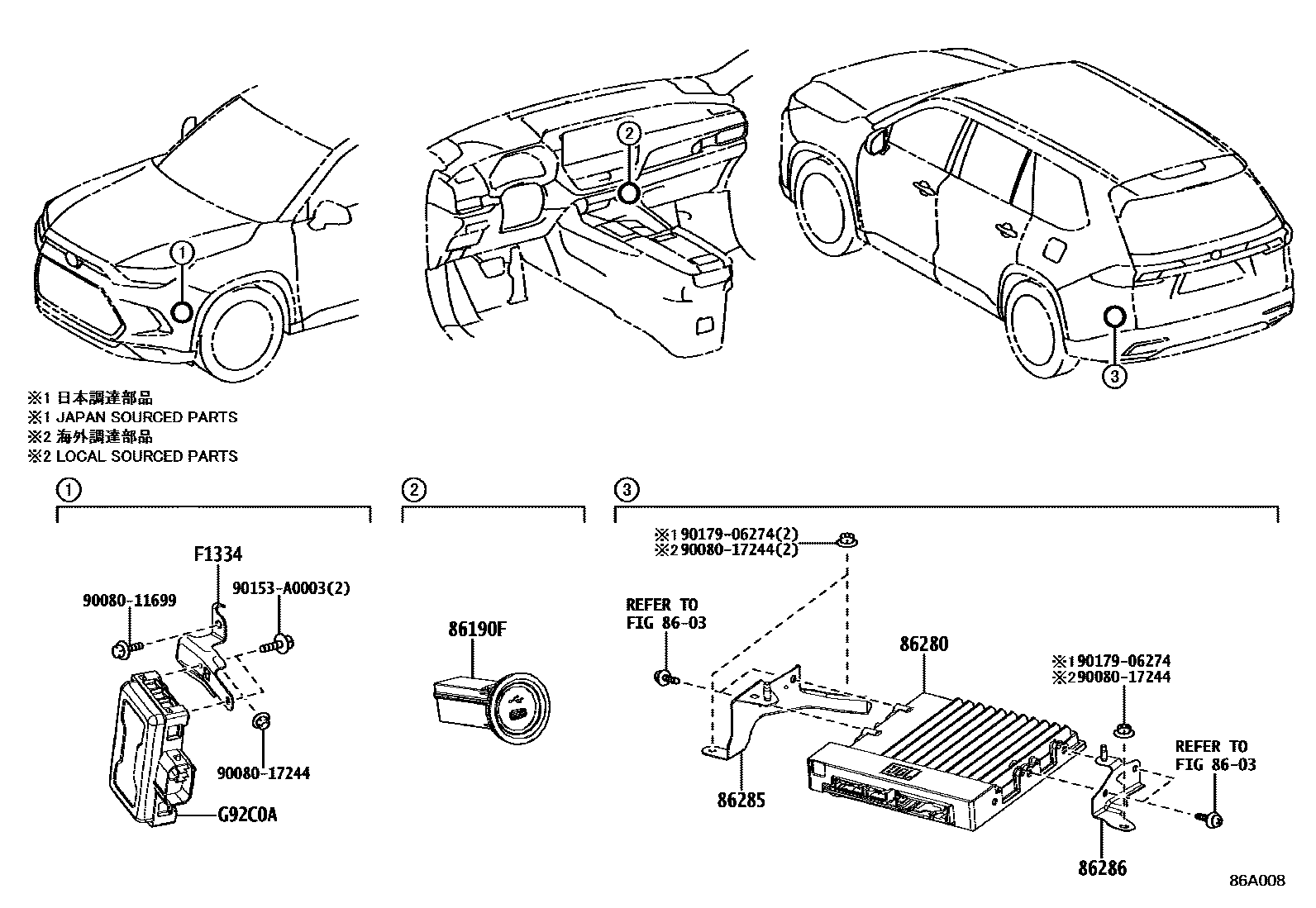 1
2
3

※1 日本調達部品
※1 JAPAN SOURCED PARTS
※2 海外調達部品
※2 LOCAL SOURCED PARTS

1

F1334
90080-11699
90153-A0003(2)
90080-17244
G92C0A

2

86190F

3

※1 90179-06274(2)
※2 90080-17244(2)
REFER TO
FIG 86-03
86280
※1 90179-06274
※2 90080-17244
REFER TO
FIG 86-03
86285
86286

86A008