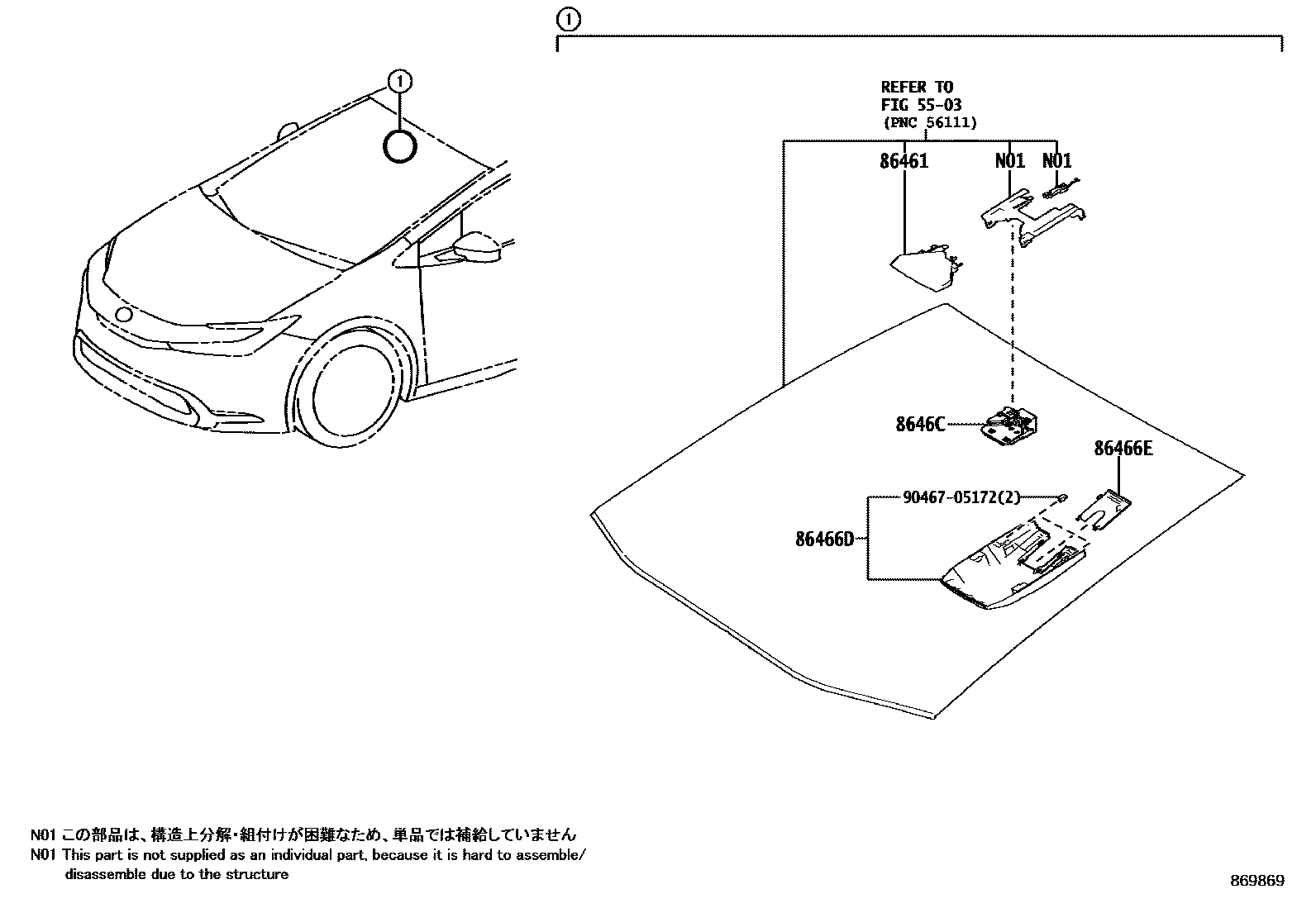 1

1

REFER TO
FIG 55-03
(PNC 56111)

86461

N01

N01

8646C

86466E

90467-05172(2)

86466D

N01 この部品は、構造上分解・組付けが困難なため、単品では補給していません
N01 This part is not supplied as an individual part, because it is hard to assemble/ disassemble due to the structure

869869