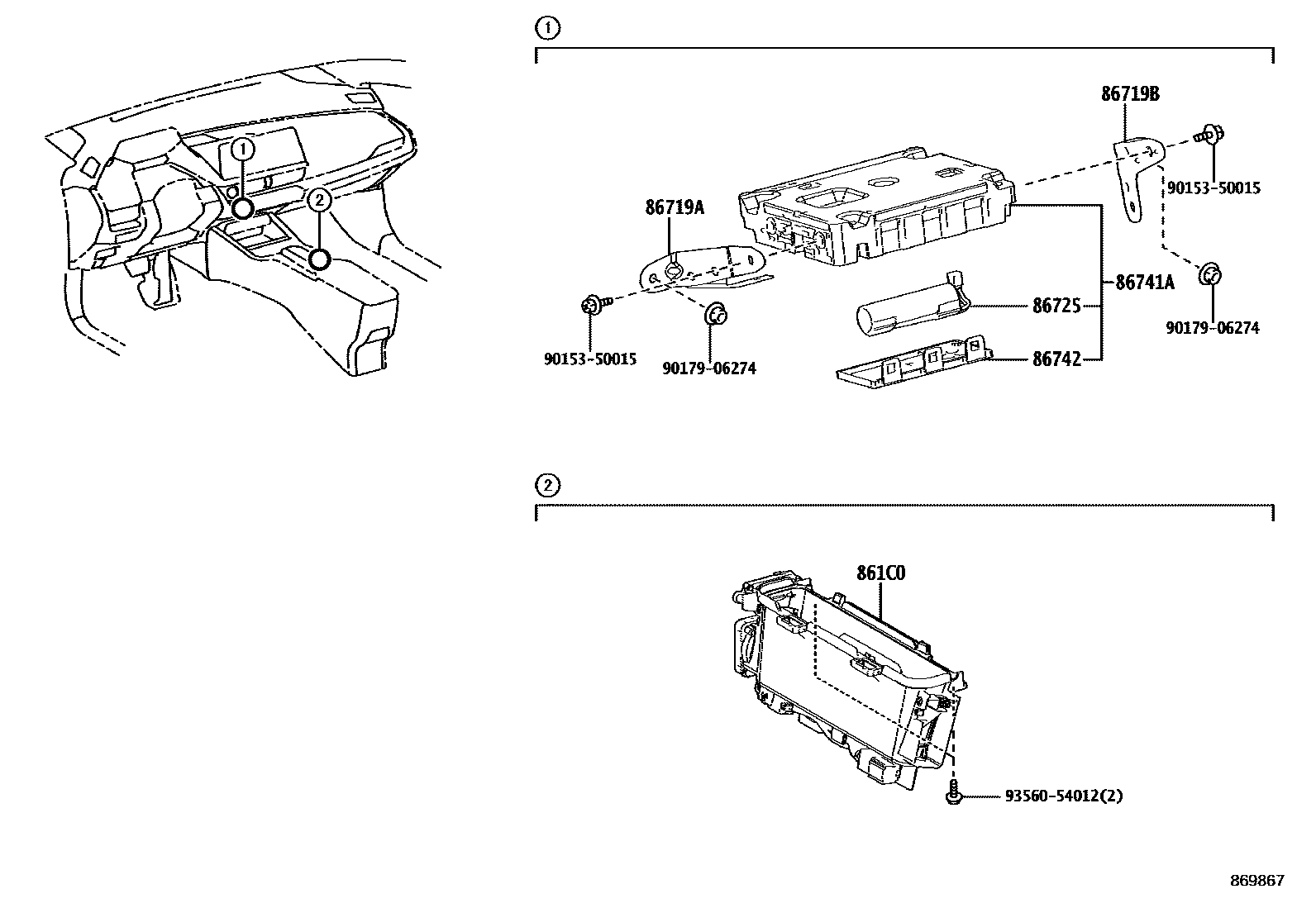 1

2

1

86719B

90153-50015

86719A

86741A

86725

90179-06274

86742

90153-50015

90179-06274

2

861C0

93560-54012(2)

869867