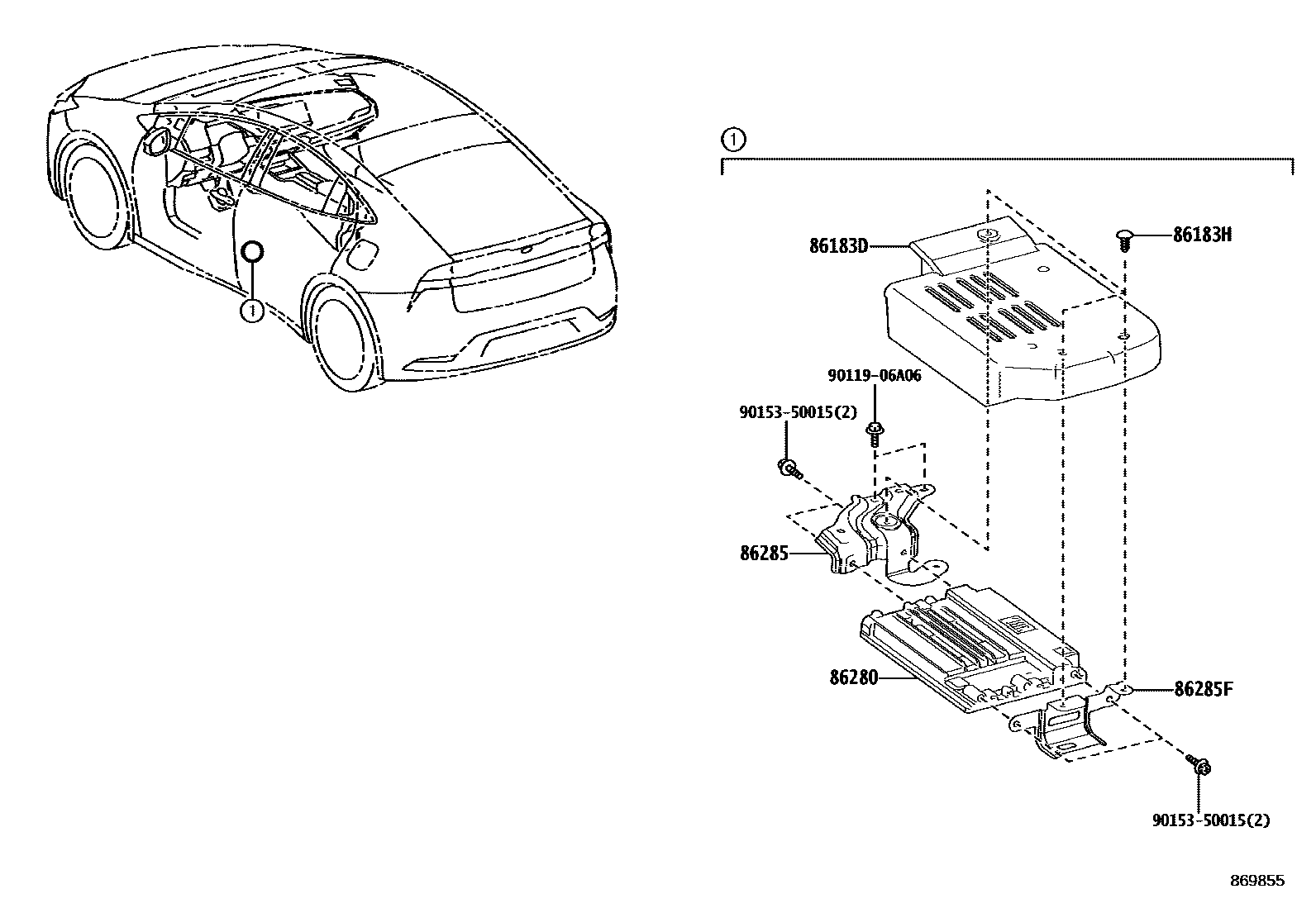 1

1

86183D

86183H

90119-06A06

90153-50015(2)

86285

86280

86285F

90153-50015(2)

869855