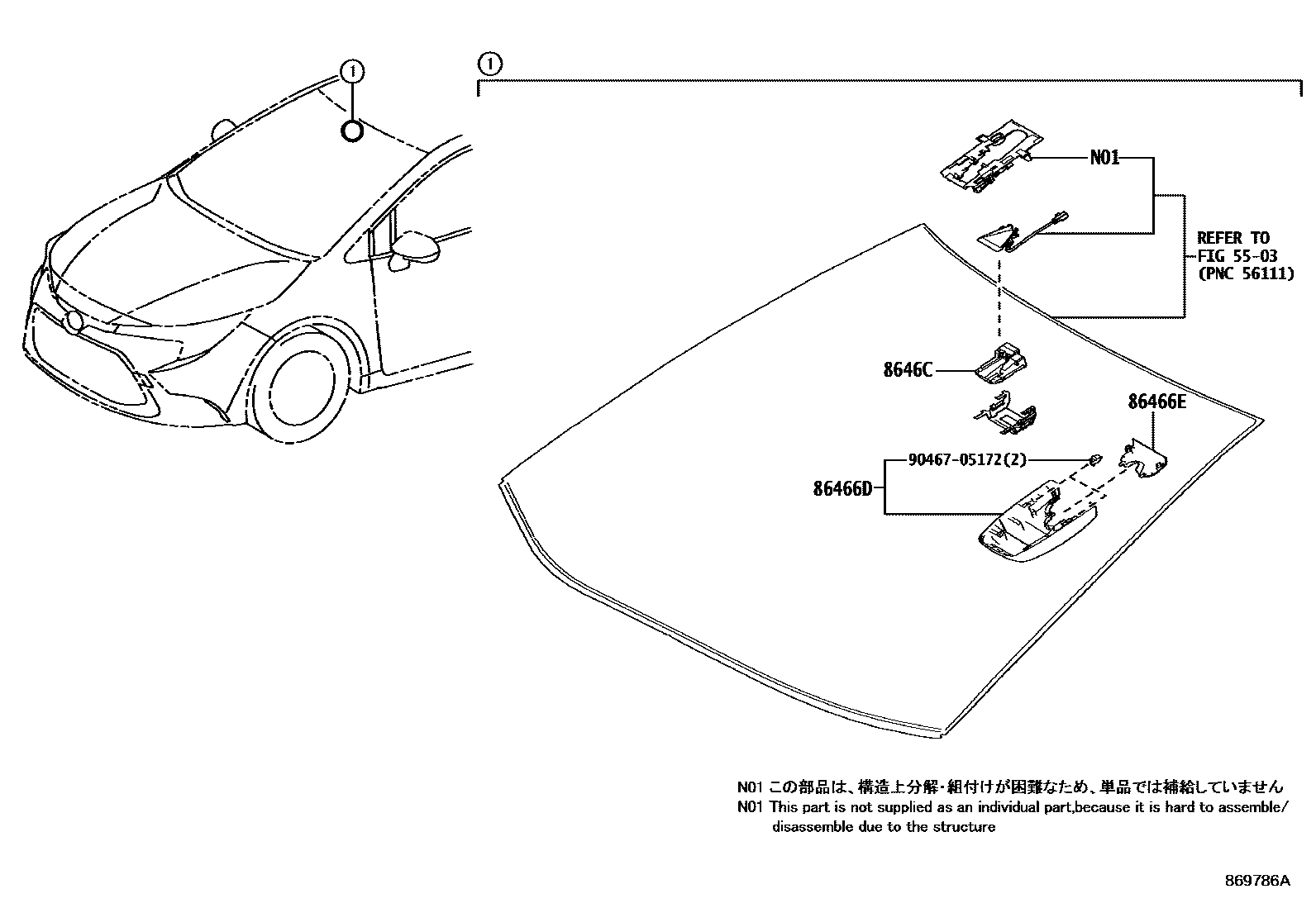 1

1

N01

REFER TO FIG 55-03 (PNC 56111)

8646C

86466E

90467-05172(2)

86466D

N01 この部品は、構造上分解・組付けが困難なため、単品では補給していません
N01 This part is not supplied as an individual part,because it is hard to assemble/ disassemble due to the structure

869786A