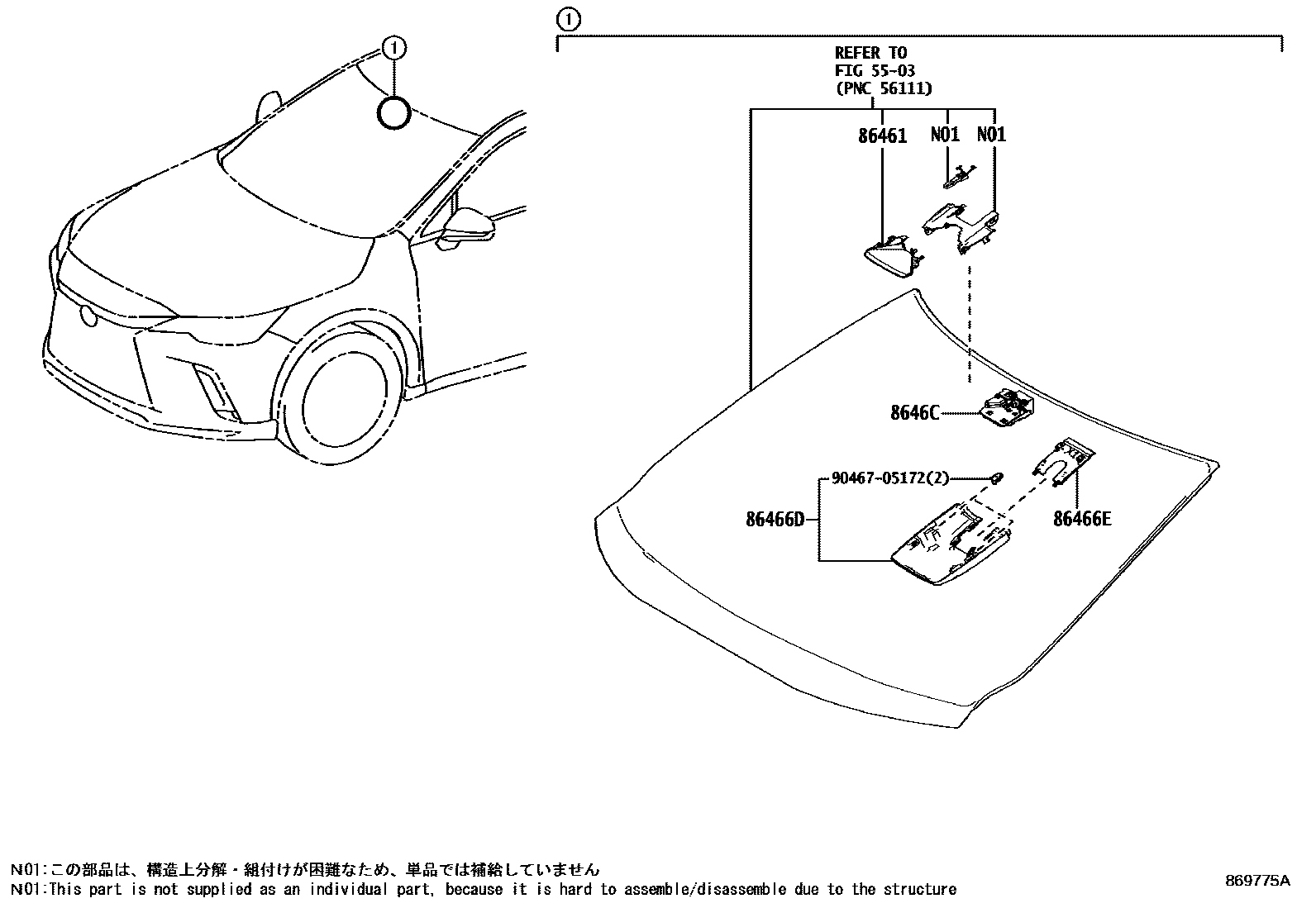 1

1

REFER TO
FIG 55-03
(PNC 56111)

86461

N01

N01

8646C

90467-05172(2)

86466D

86466E

N01:この部品は、構造上分解・組付けが困難なため、単品では補給していません
N01:This part is not supplied as an individual part, because it is hard to assemble/disassemble due to the structure

869775A