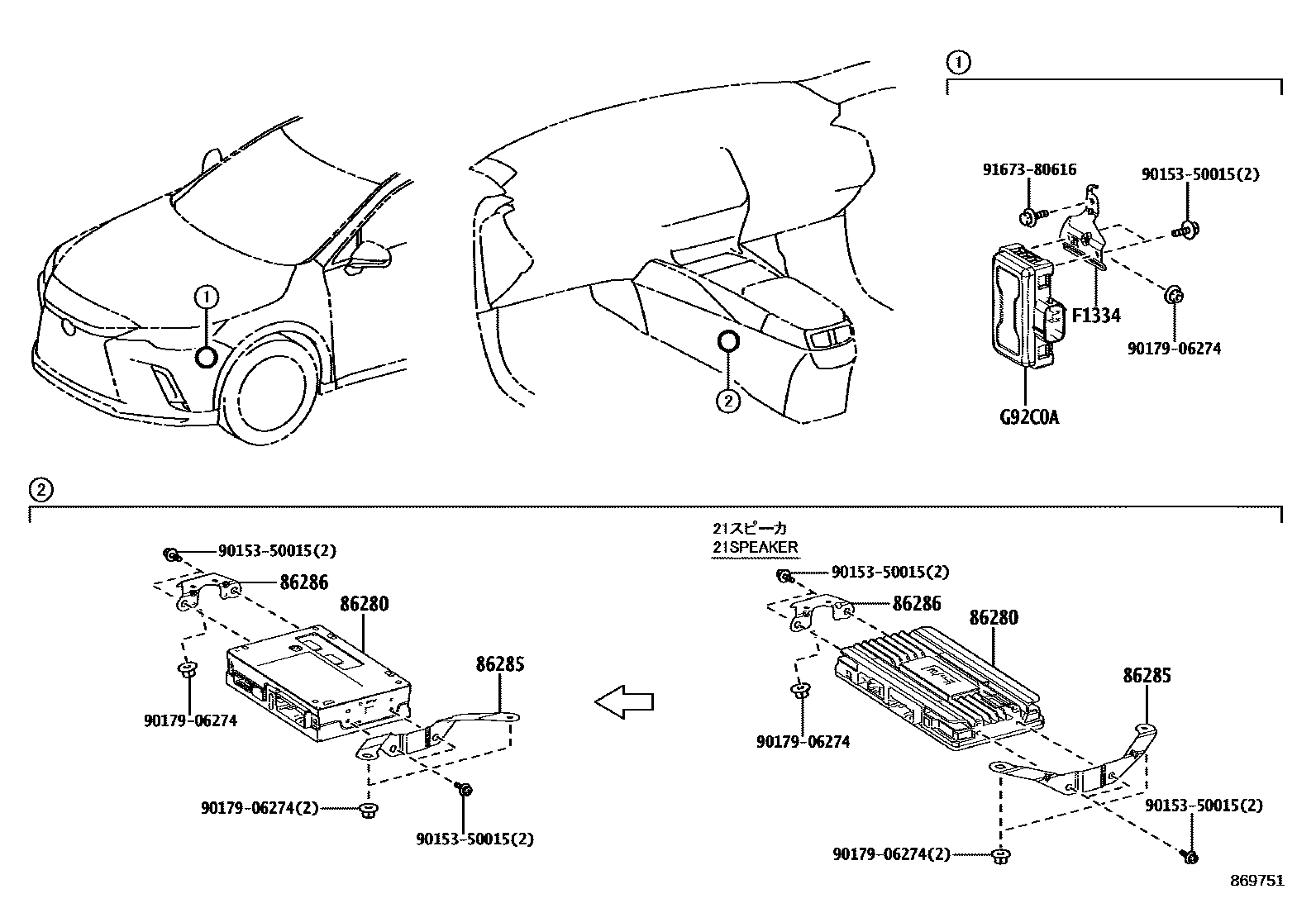 ①

②

①

91673-80616

90153-50015(2)

F1334

90179-06274

G92C0A

②

90153-50015(2)

86286

86280

86285

90179-06274

90179-06274(2)

90153-50015(2)

21スピーカ
21SPEAKER

90153-50015(2)

86286

86280

86285

90179-06274

90153-50015(2)

90179-06274(2)

869751