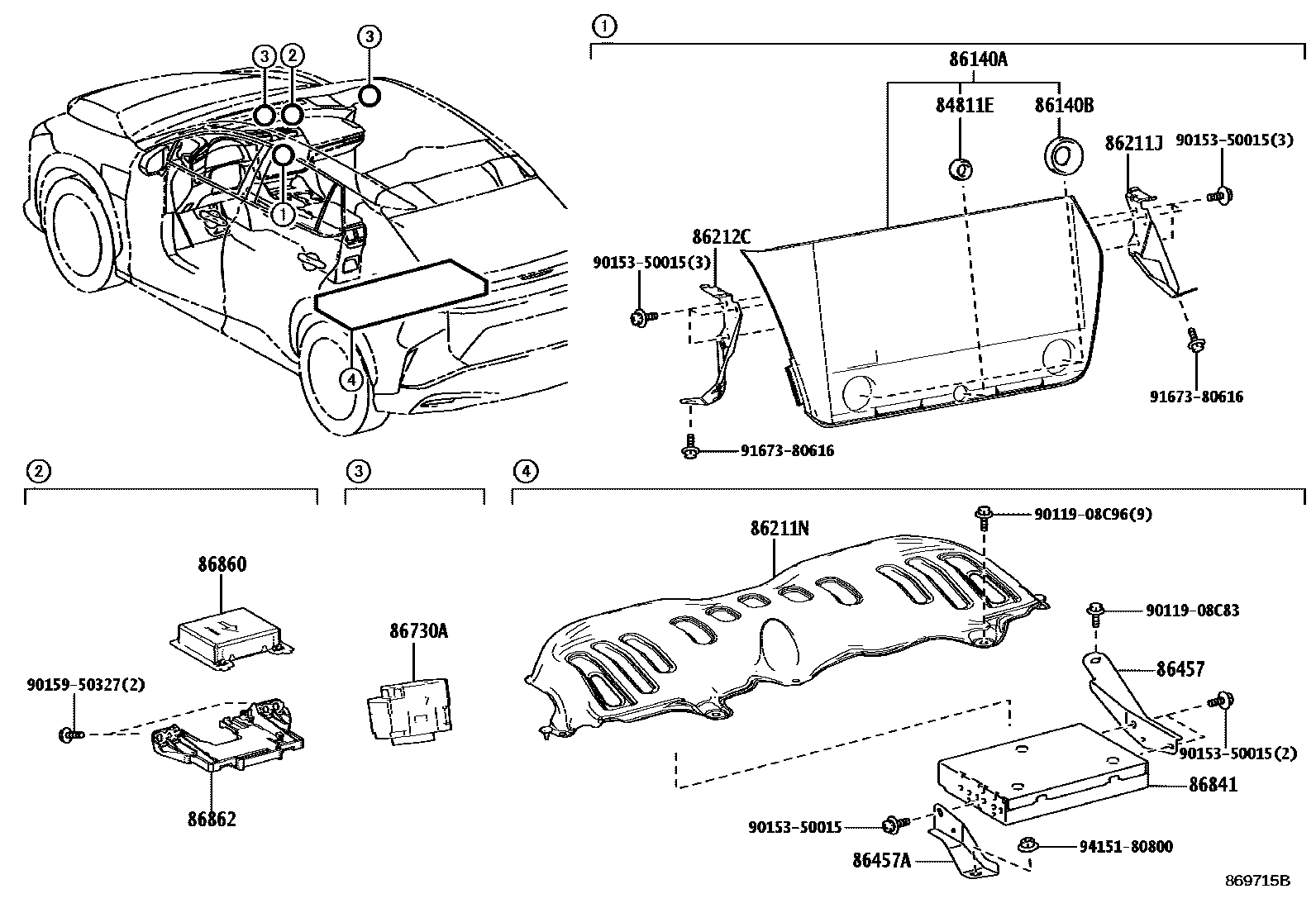 3
2
3
1
4

1
86140A
84811E
86140B
86211J
90153-50015(3)
86212C
90153-50015(3)
91673-80616
91673-80616

2
86860
90159-50327(2)
86862

3
86730A

4
86211N
90119-08C96(9)
90119-08C83
86457
90153-50015(2)
86841
90153-50015
94151-80800
86457A

869715B