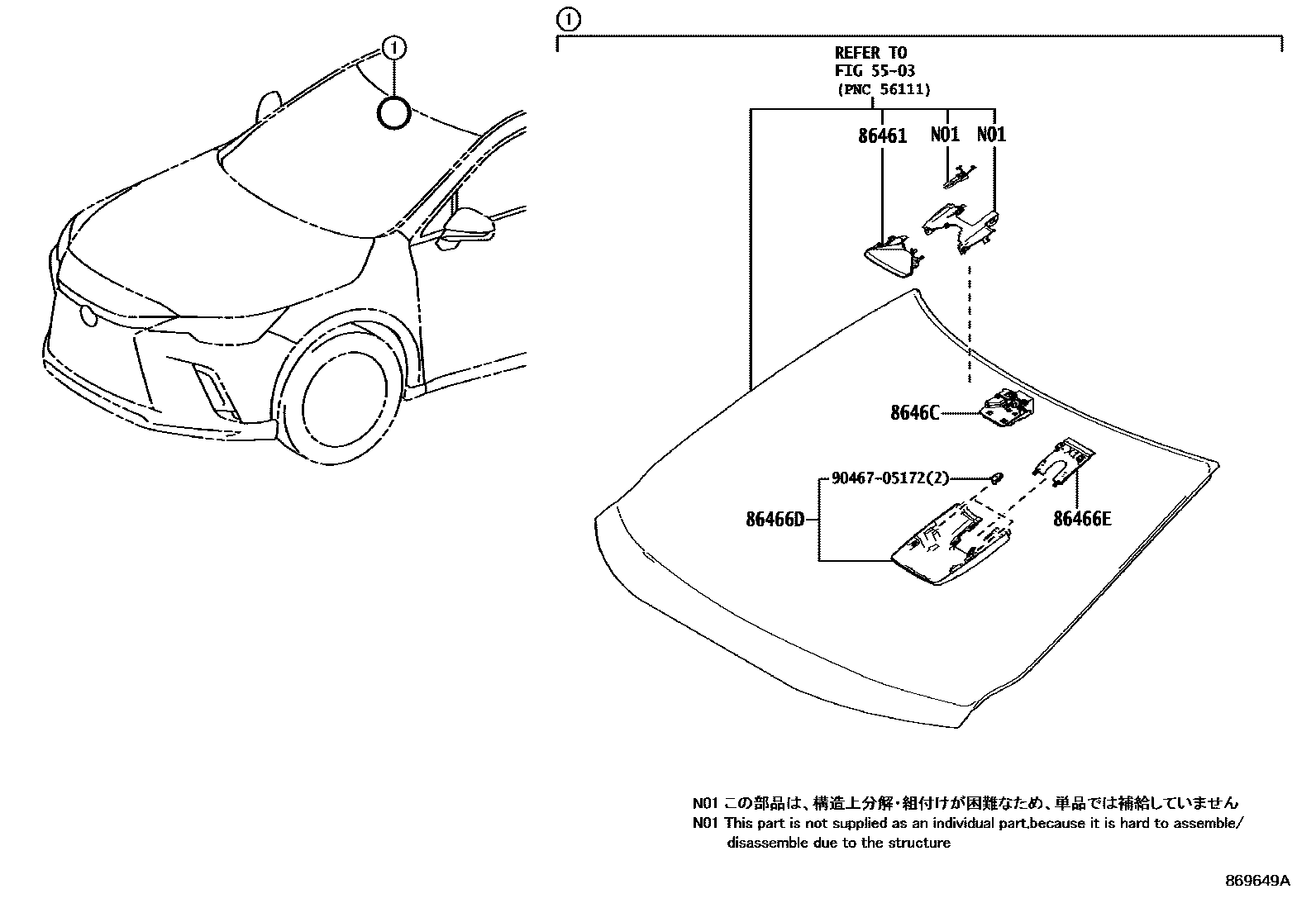 ①

①

REFER TO
FIG 55-03
(PNC 56111)

86461

N01

N01

8646C

90467-05172(2)

86466D

86466E

N01 この部品は、構造上分解・組付けが困難なため、単品では補給していません
N01 This part is not supplied as an individual part,because it is hard to assemble/ disassemble due to the structure

869649A