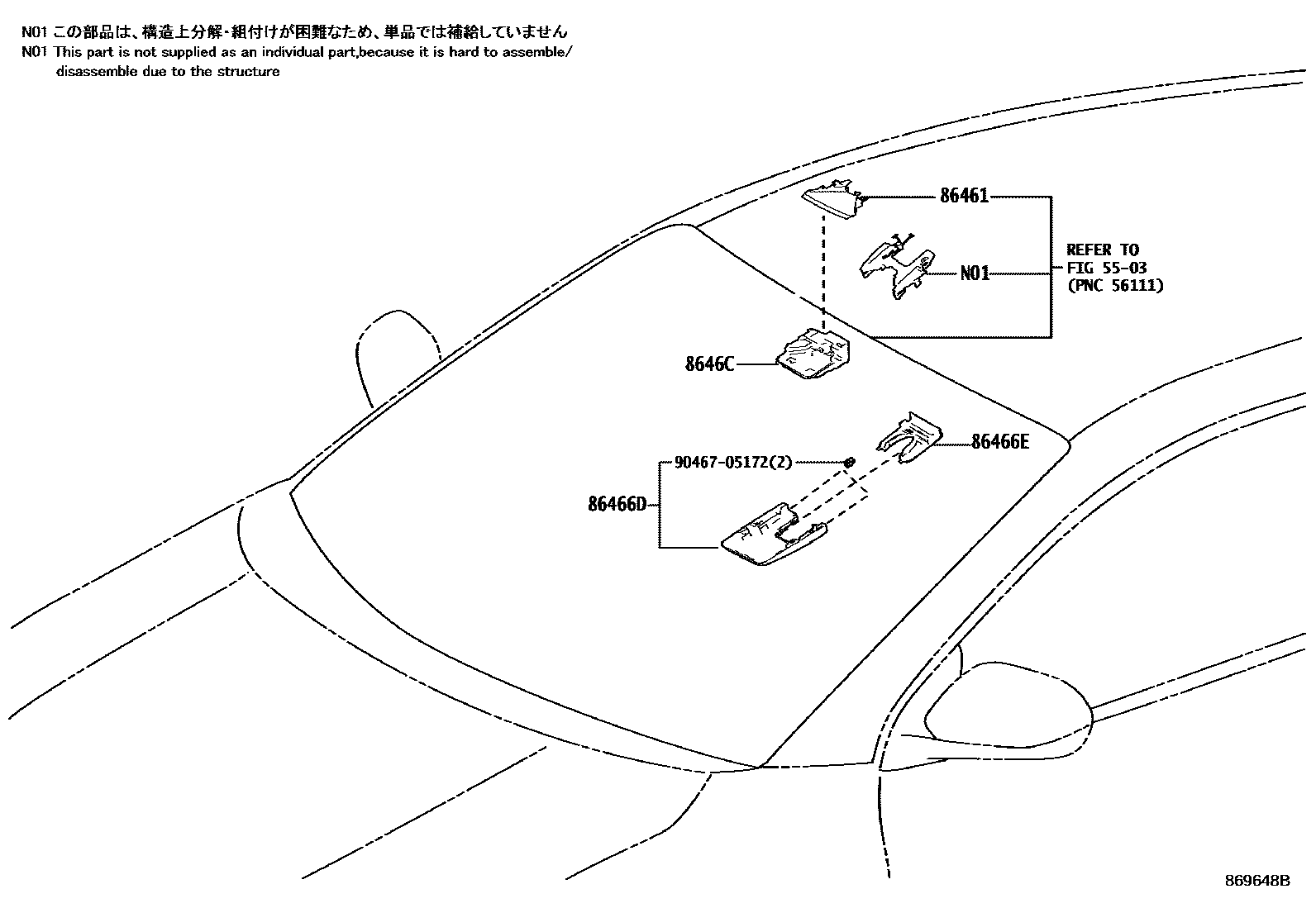 N01 この部品は、構造上分解・組付けが困難なため、単品では補給していません
N01 This part is not supplied as an individual part,because it is hard to assemble/ disassemble due to the structure

86461
N01
REFER TO
FIG 55-03
(PNC 56111)
8646C
86466E
90467-05172(2)
86466D

869648B