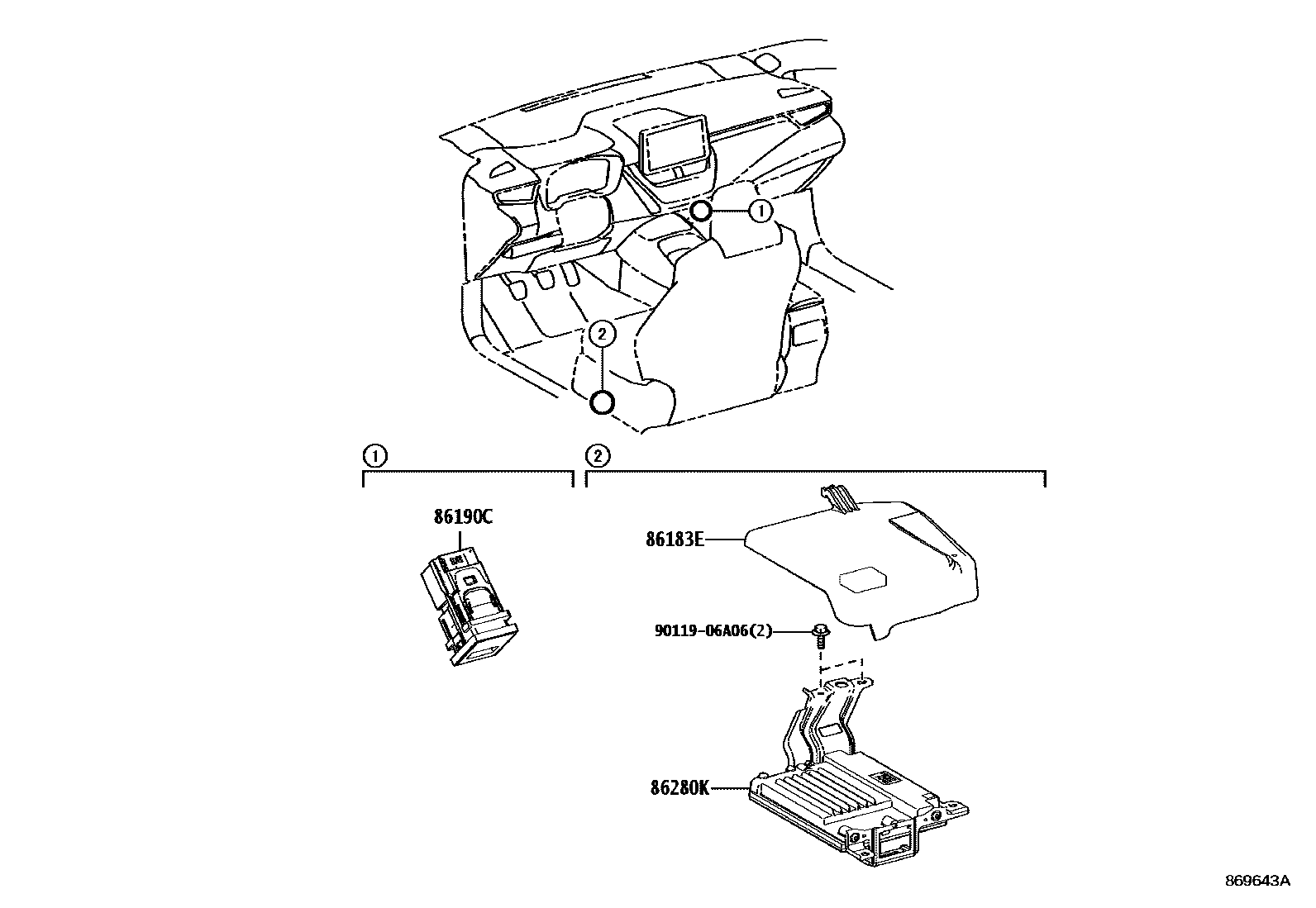 1

2

1

2

86190C

86183E

90119-06A06(2)

86280K

869643A