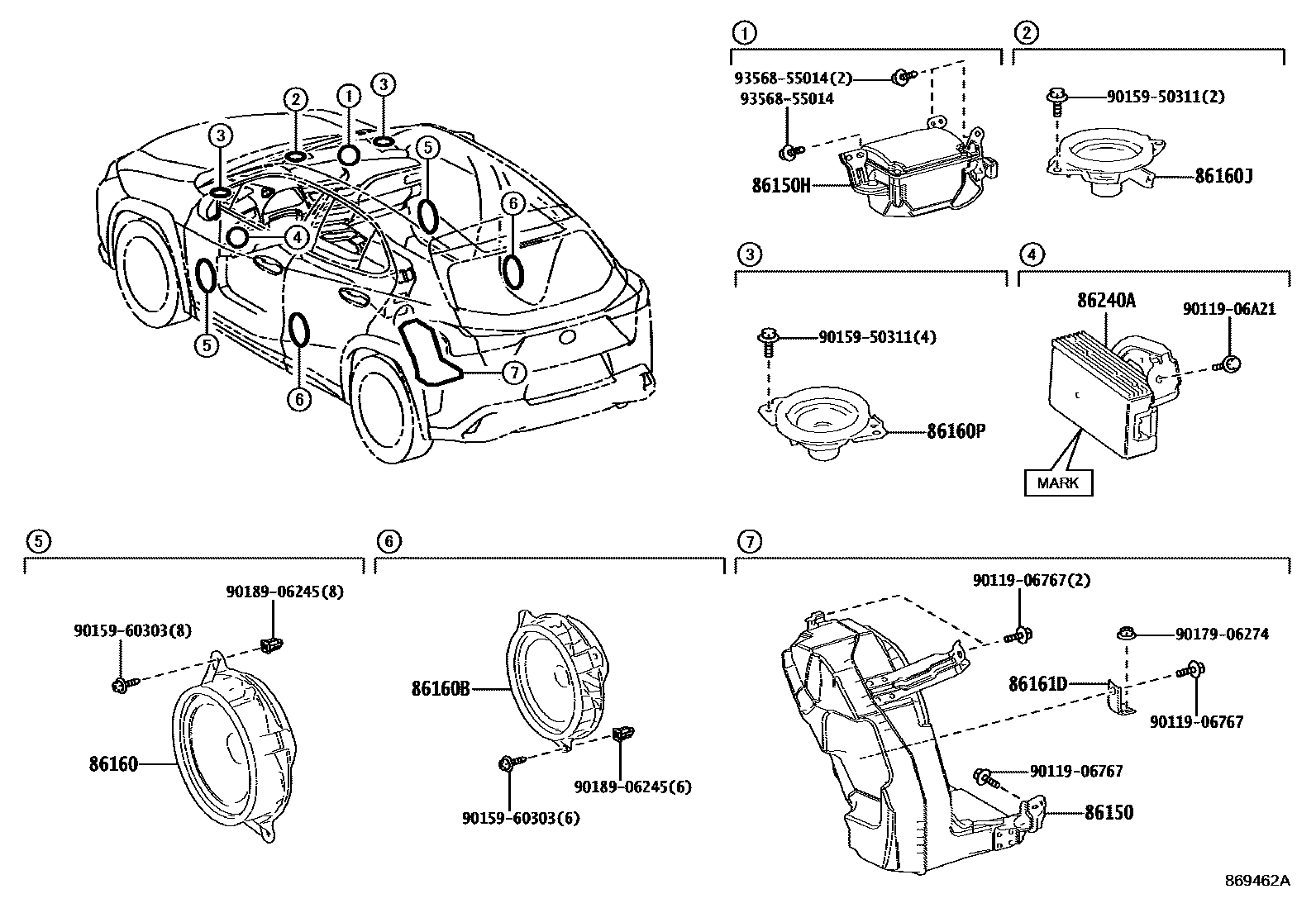 3
2
1
3
5
6
4
5
6
7

1
93568-55014(2)
93568-55014
86150H

2
90159-50311(2)
86160J

3
90159-50311(4)
86160P

4
86240A
90119-06A21
MARK

5
90189-06245(8)
90159-60303(8)
86160

6
86160B
90189-06245(6)
90159-60303(6)

7
90119-06767(2)
90179-06274
86161D
90119-06767
90119-06767
86150

869462A