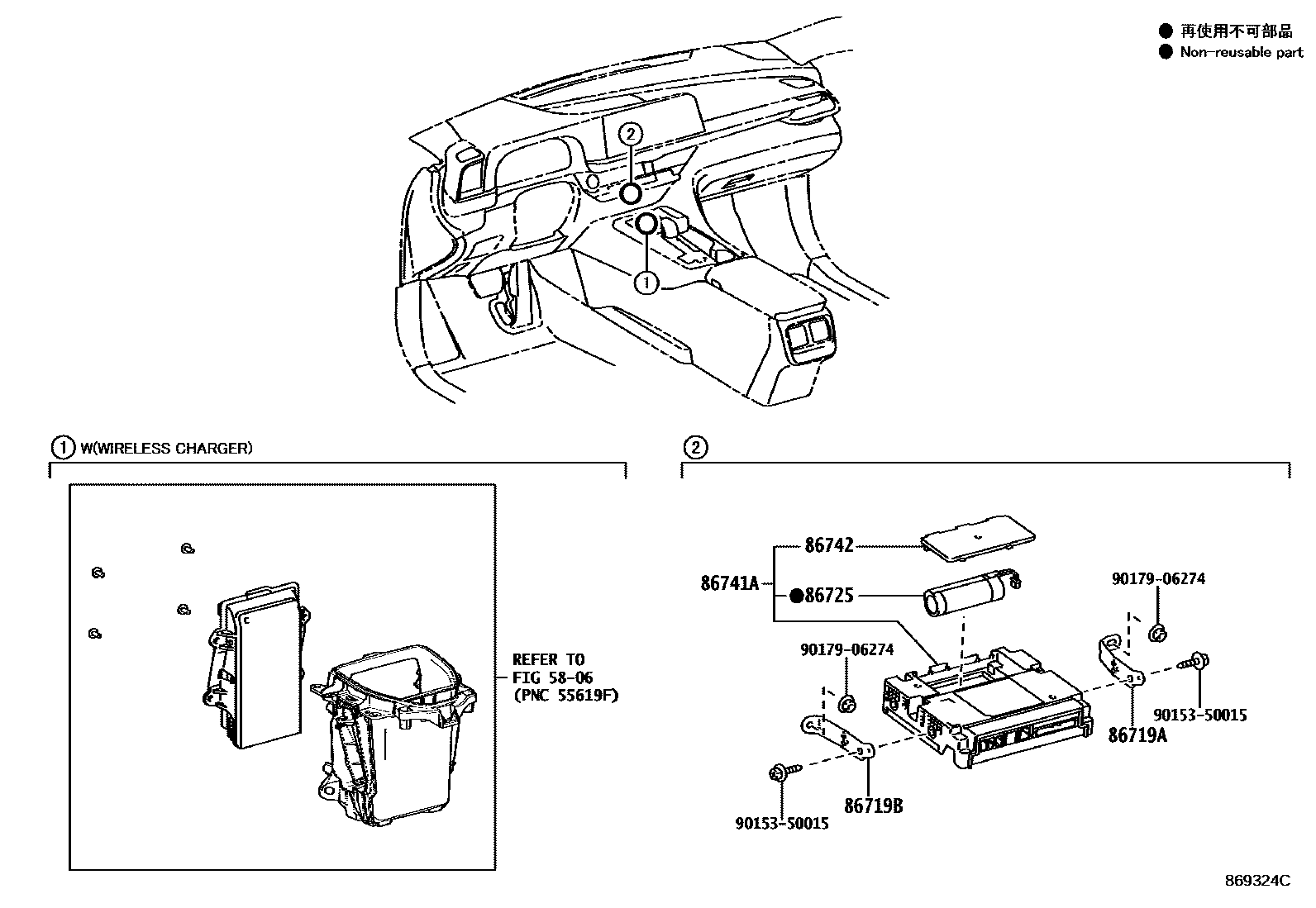 ● 再使用不可部品
● Non-reusable part

2
1

1 W(WIRELESS CHARGER)

REFER TO
FIG 58-06
(PNC 55619F)

2

86742
86741A
●86725
90179-06274
90179-06274
90153-50015
86719A
86719B
90153-50015

869324C