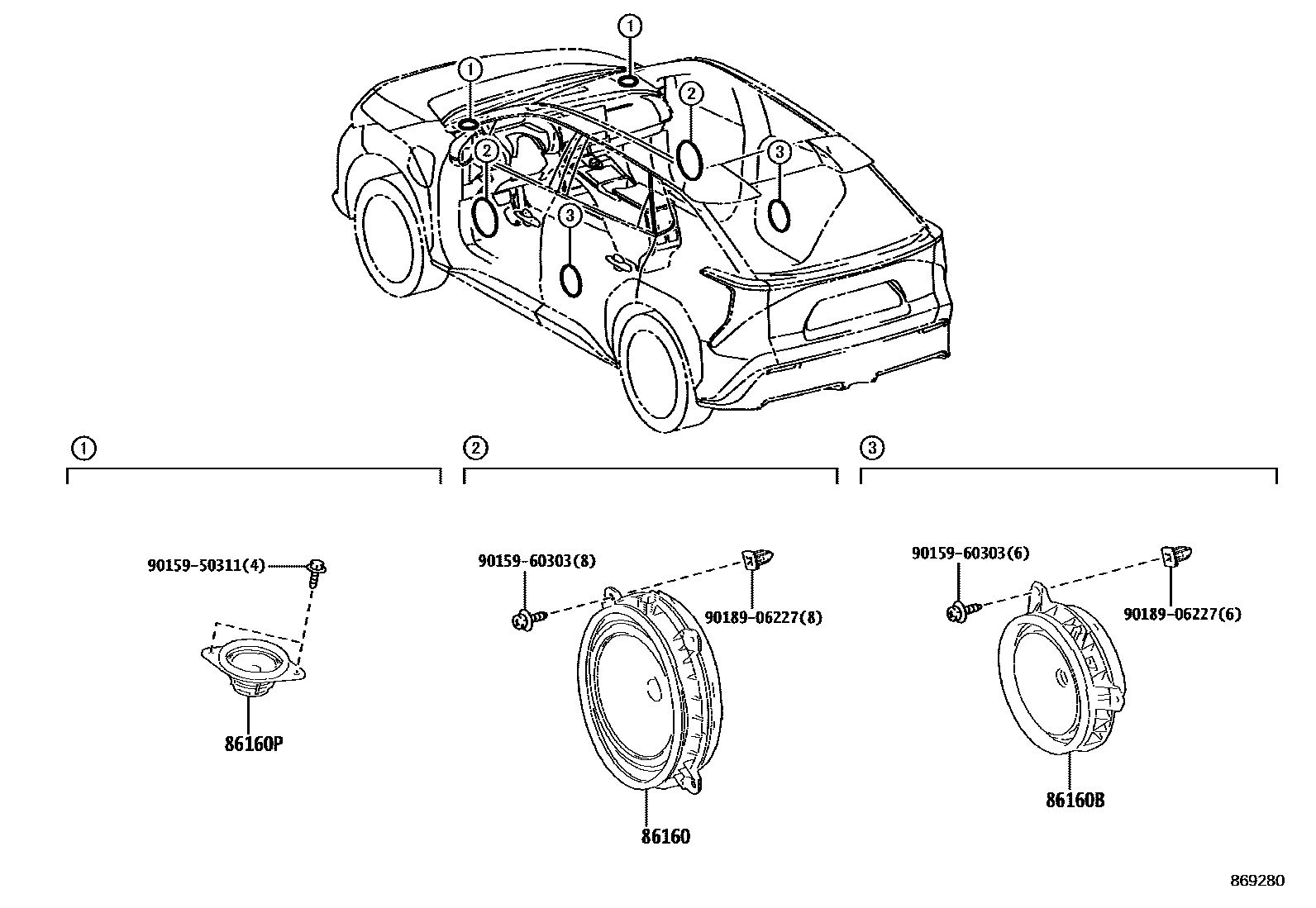 1
1
2
2
3
3

1
2
3

90159-50311(4)
86160P

90159-60303(8)
90189-06227(8)
86160

90159-60303(6)
90189-06227(6)
86160B

869280